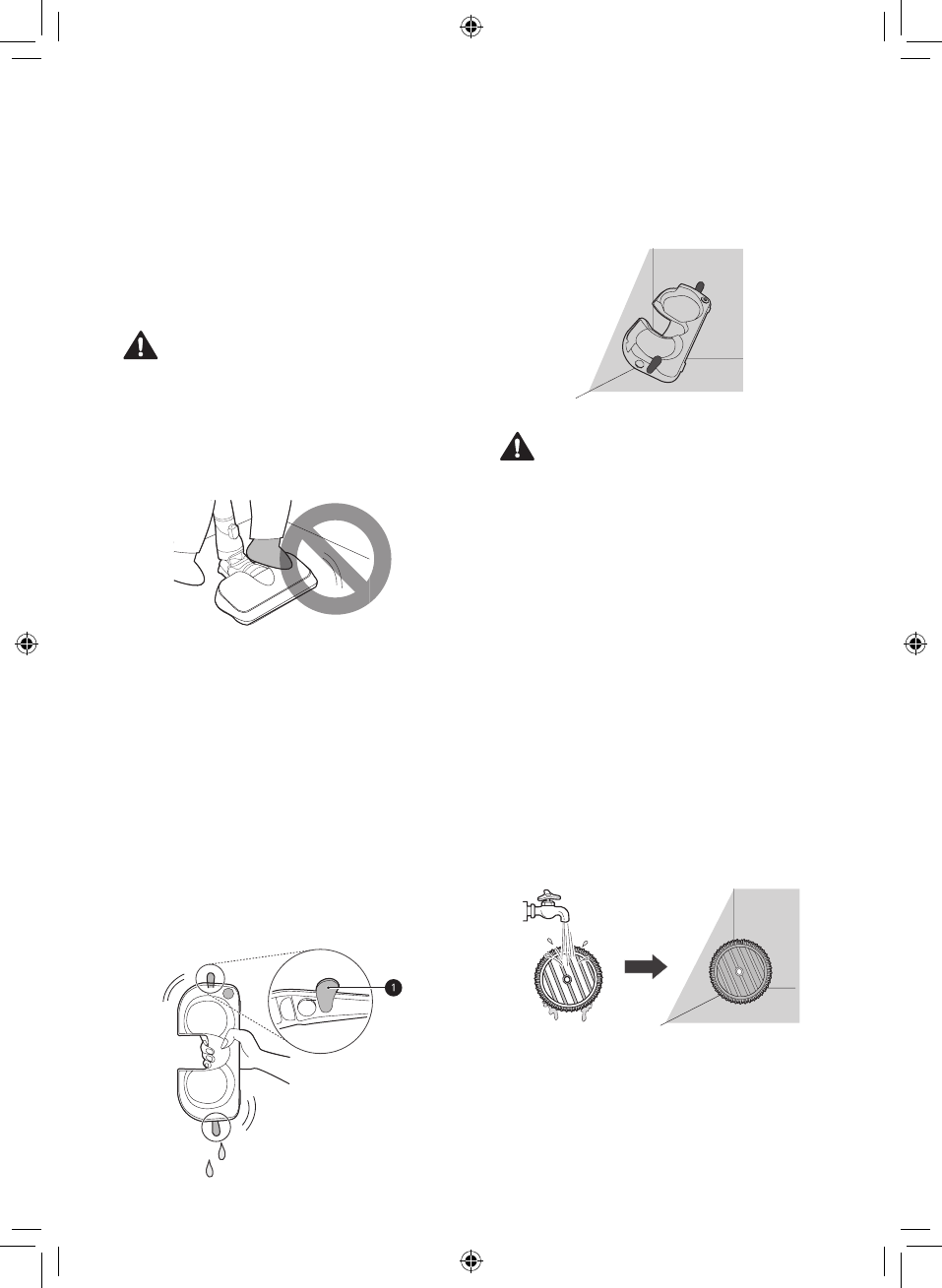 1