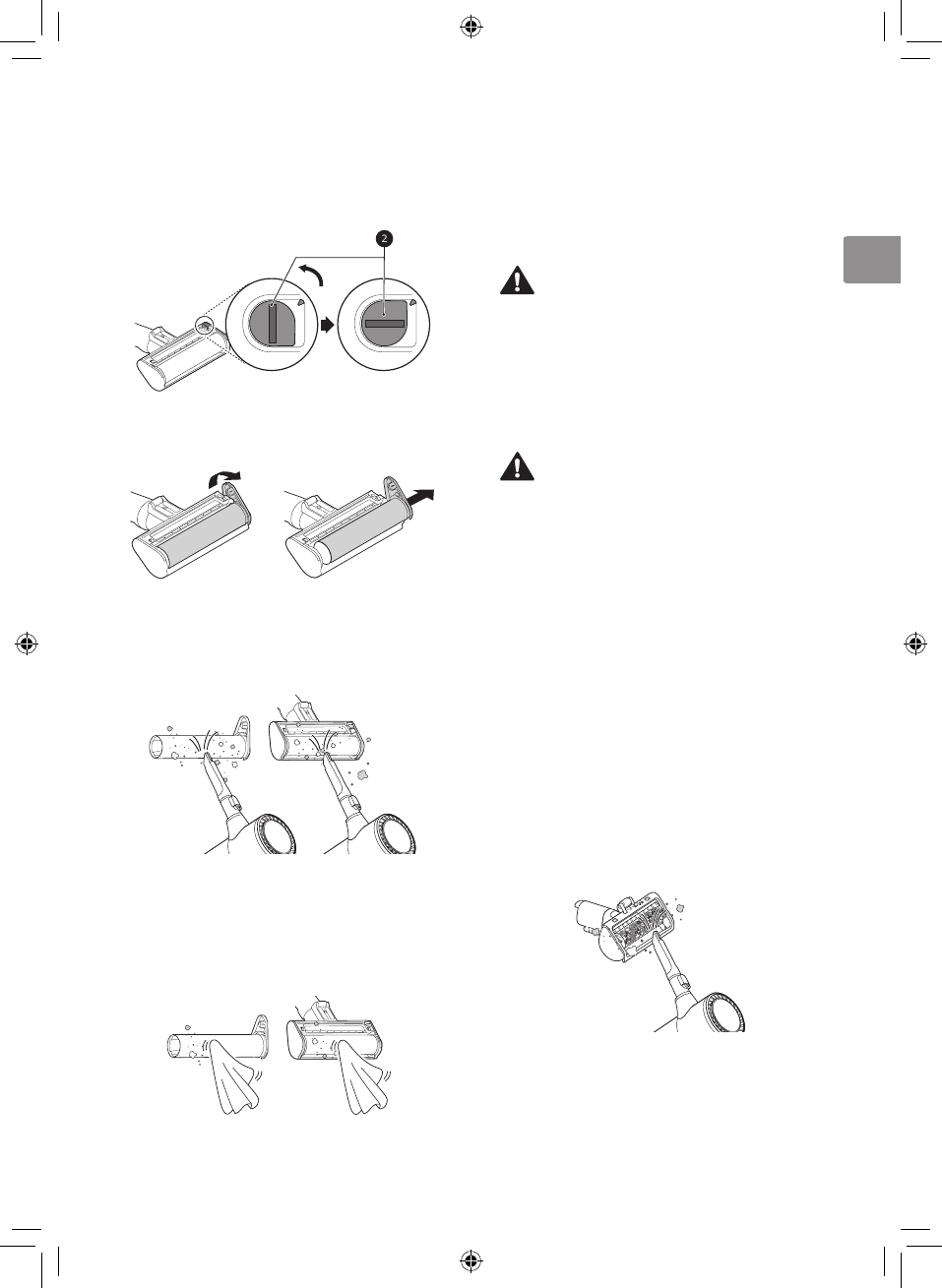 2