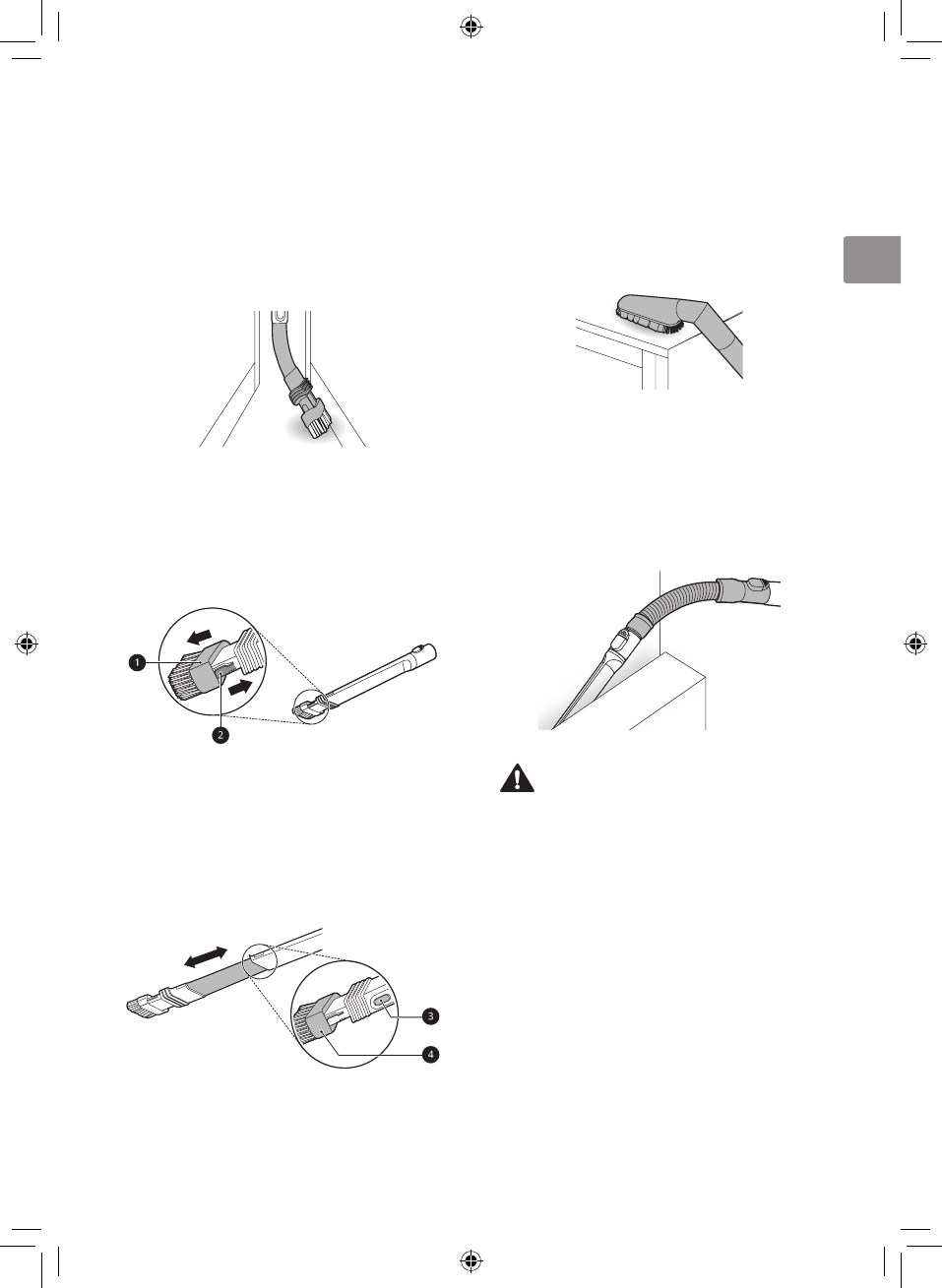 1

2

3

4