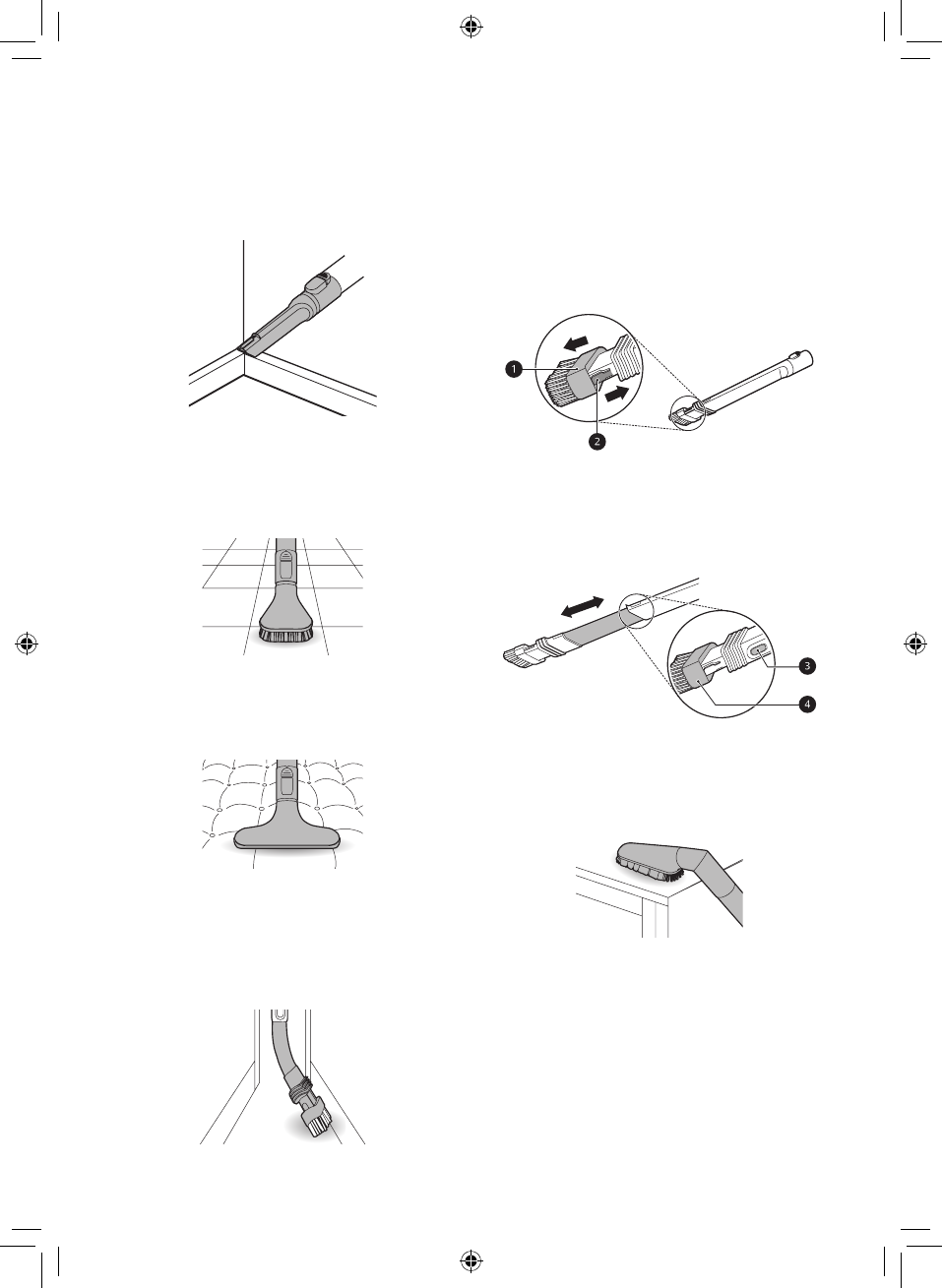 1
2
3
4