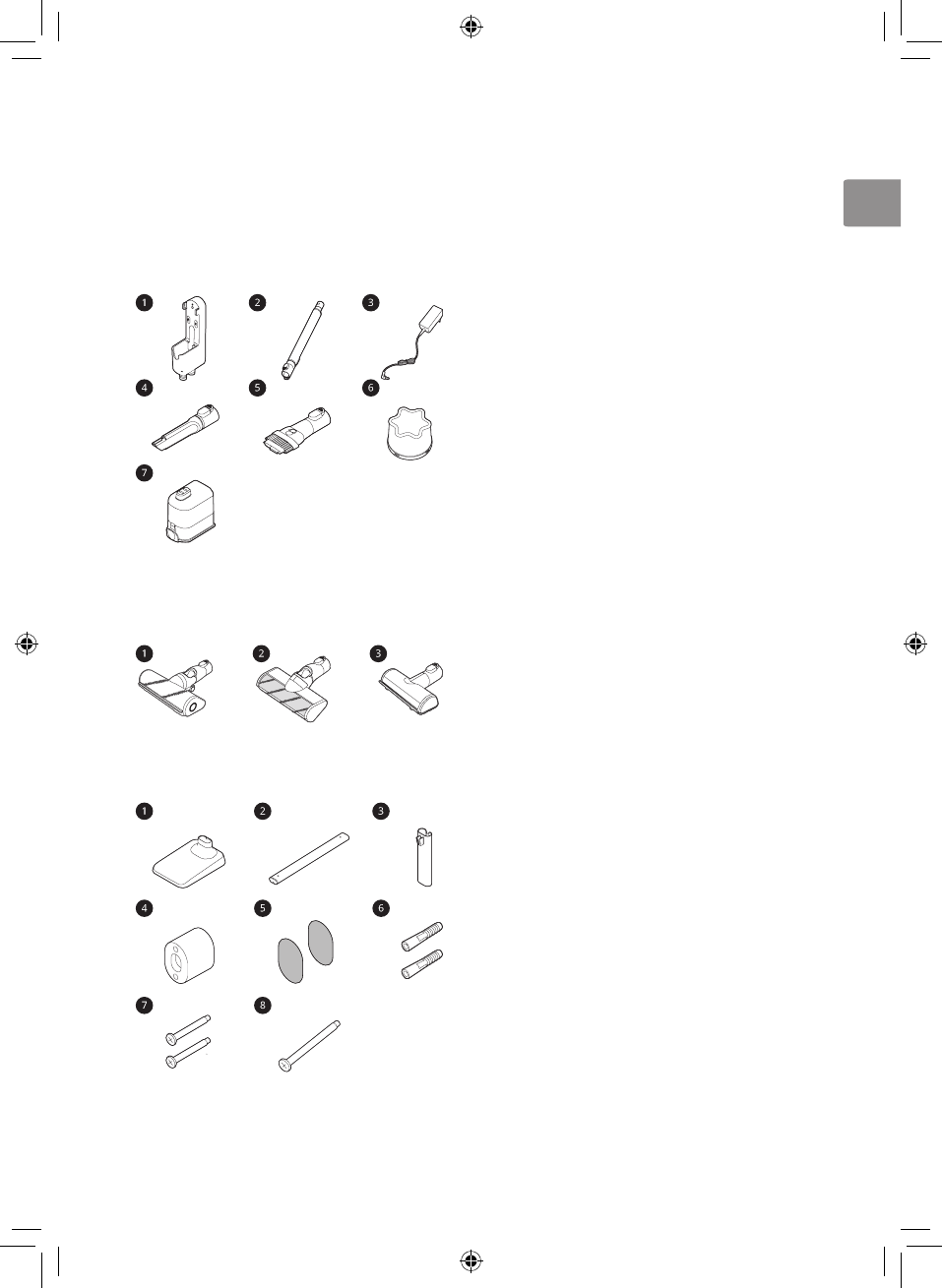 1 2 3
4 5 6
7

1 2 3

1 2 3
4 5 6
7 8