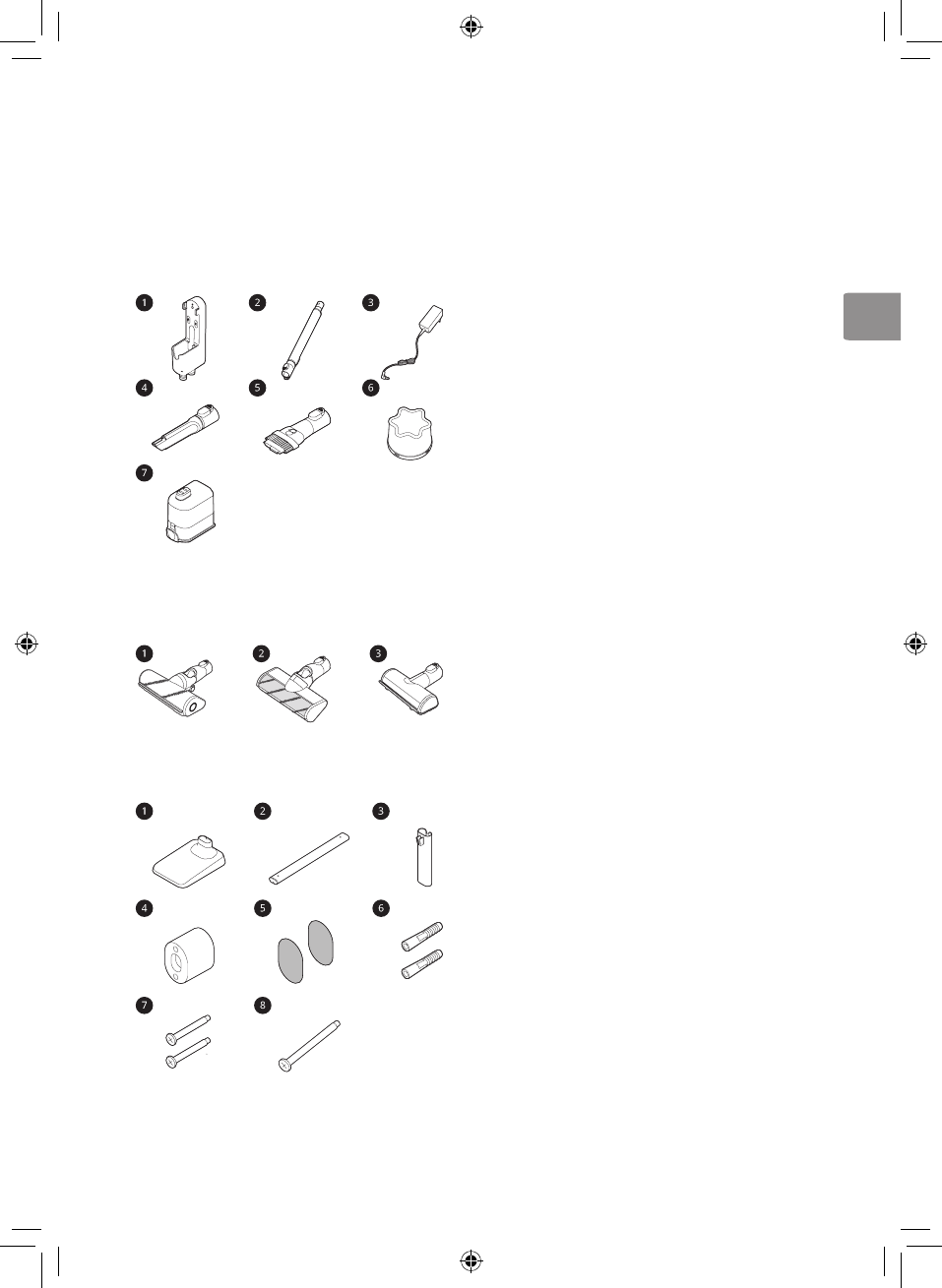 1
2
3
4
5
6
7

1
2
3

1
2
3
4
5
6
7
8