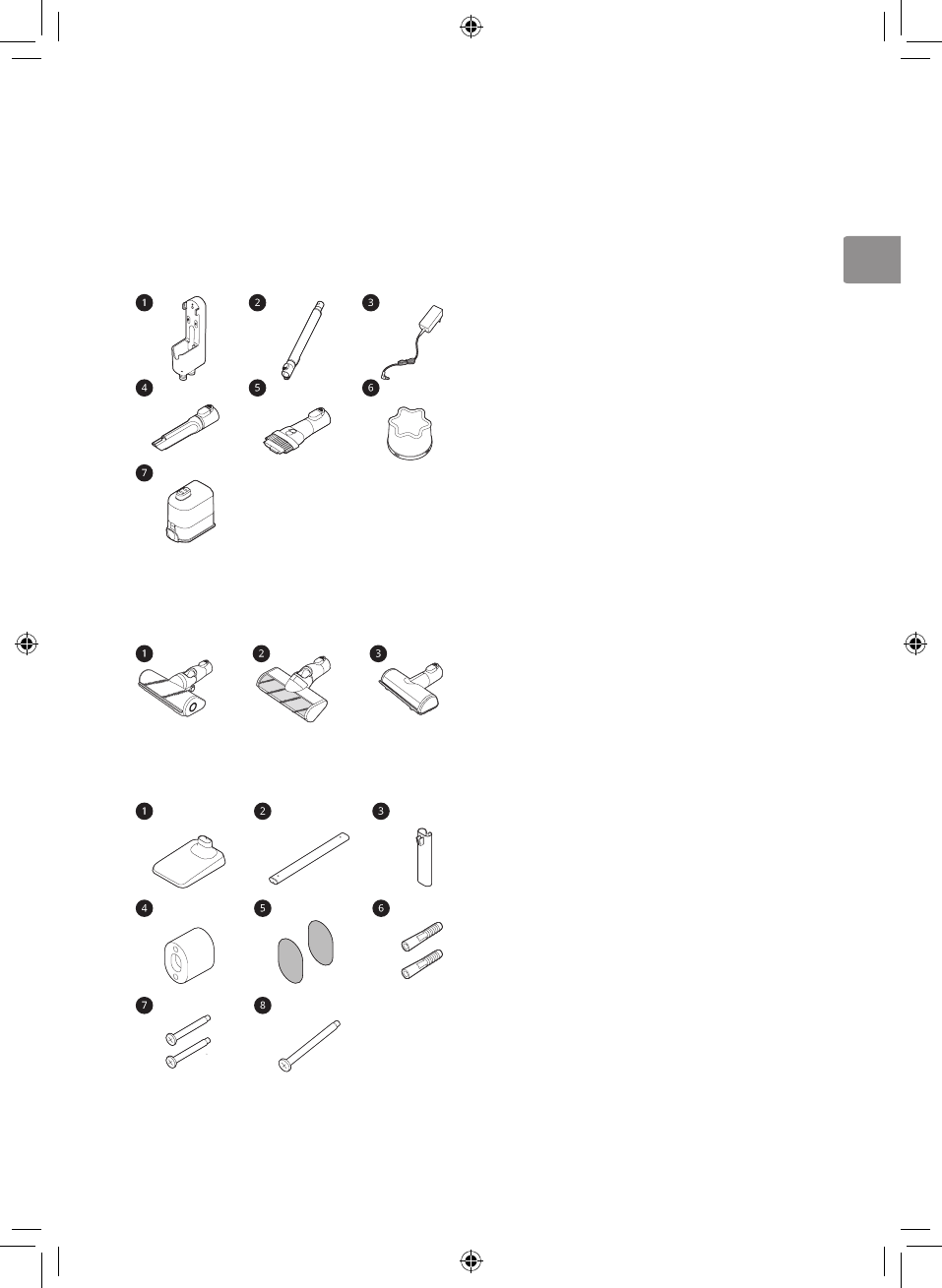 1 2 3
4 5 6
7

1 2 3

1 2 3
4 5 6
7 8