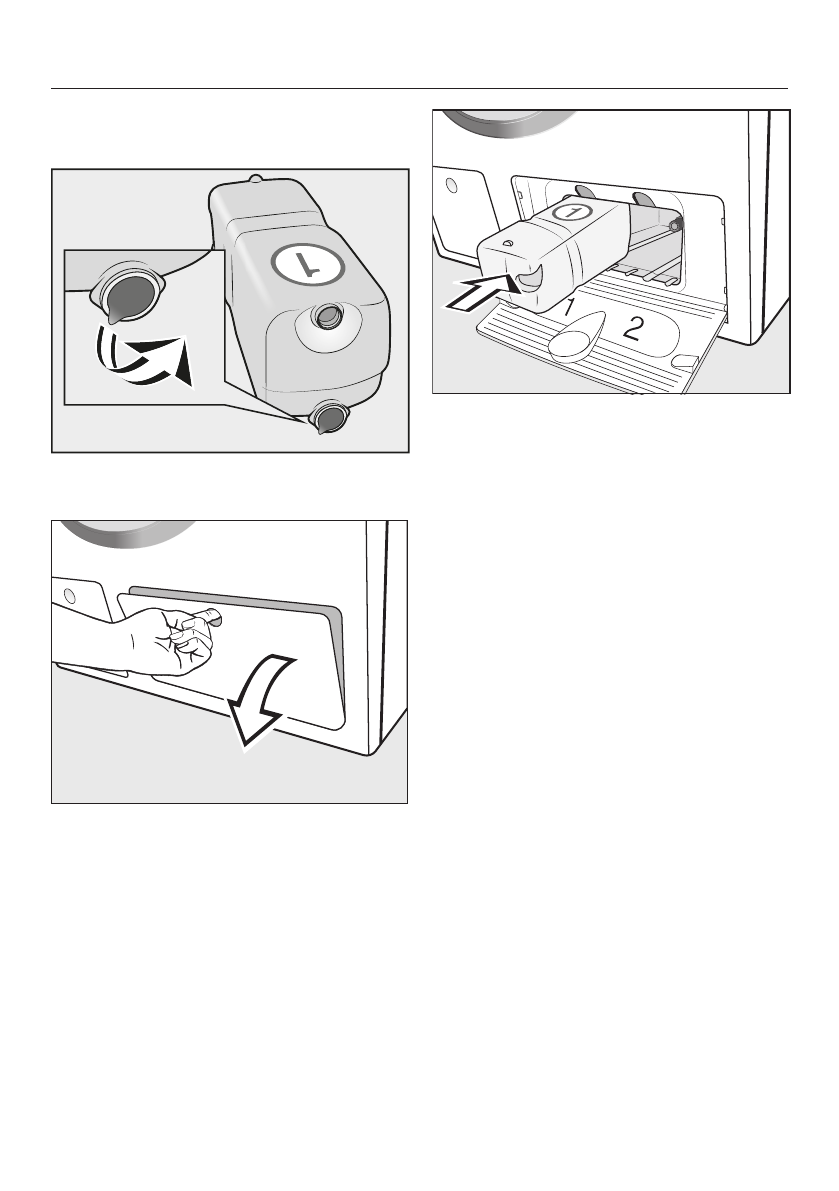 1

1

1

2