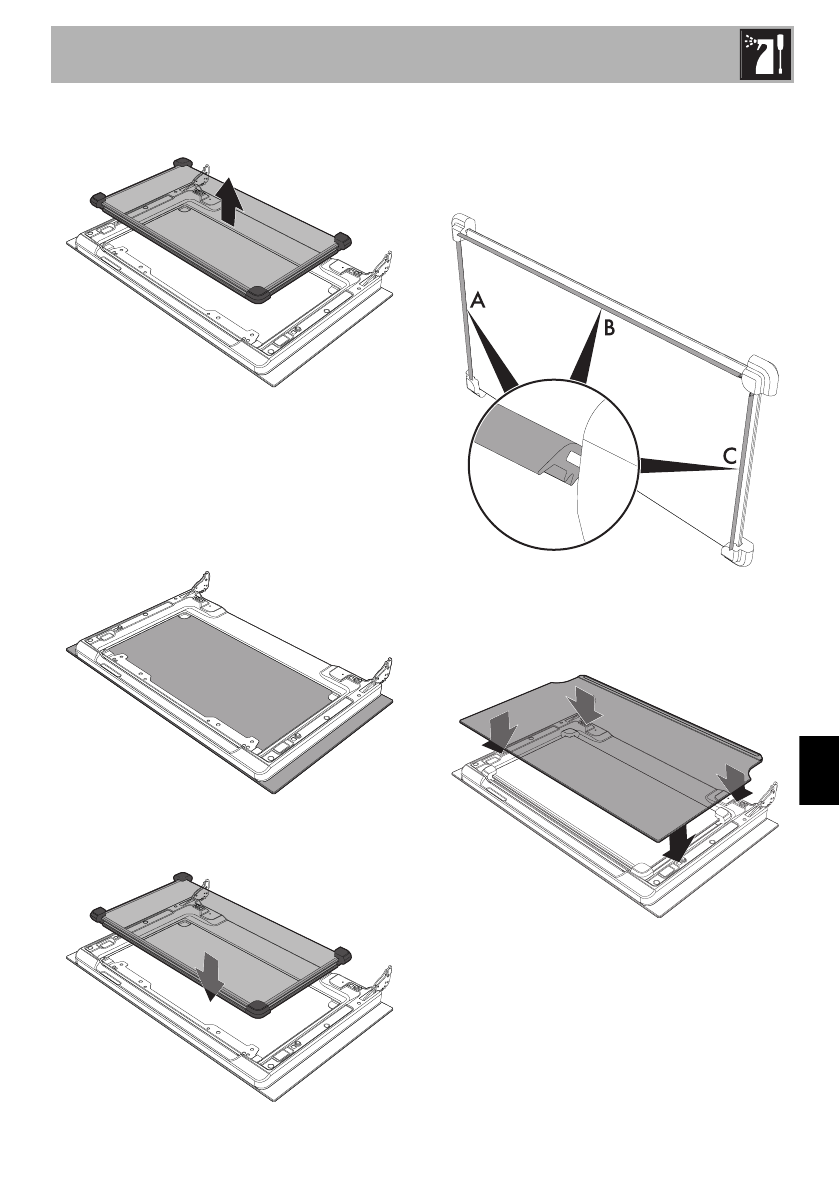 A

B

C