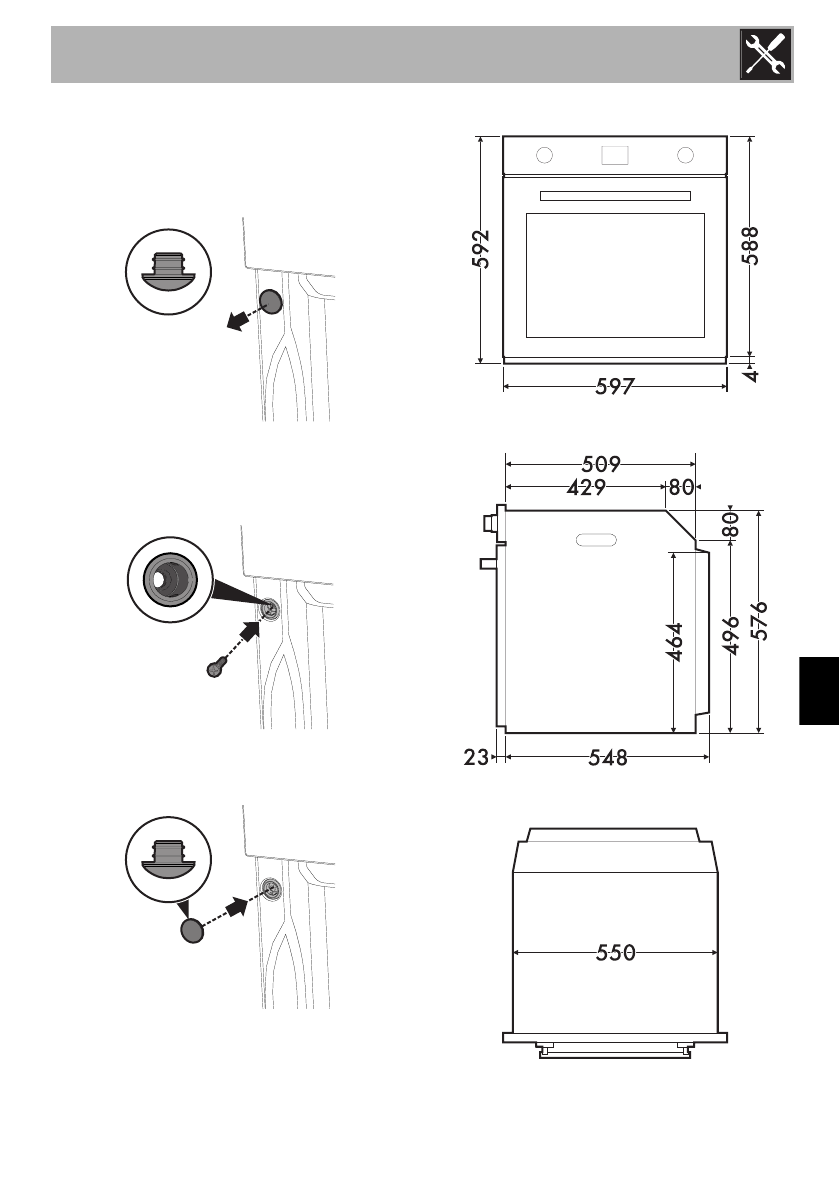 592
588
4
597
509
429
80
80
464
496
576
23
548
550