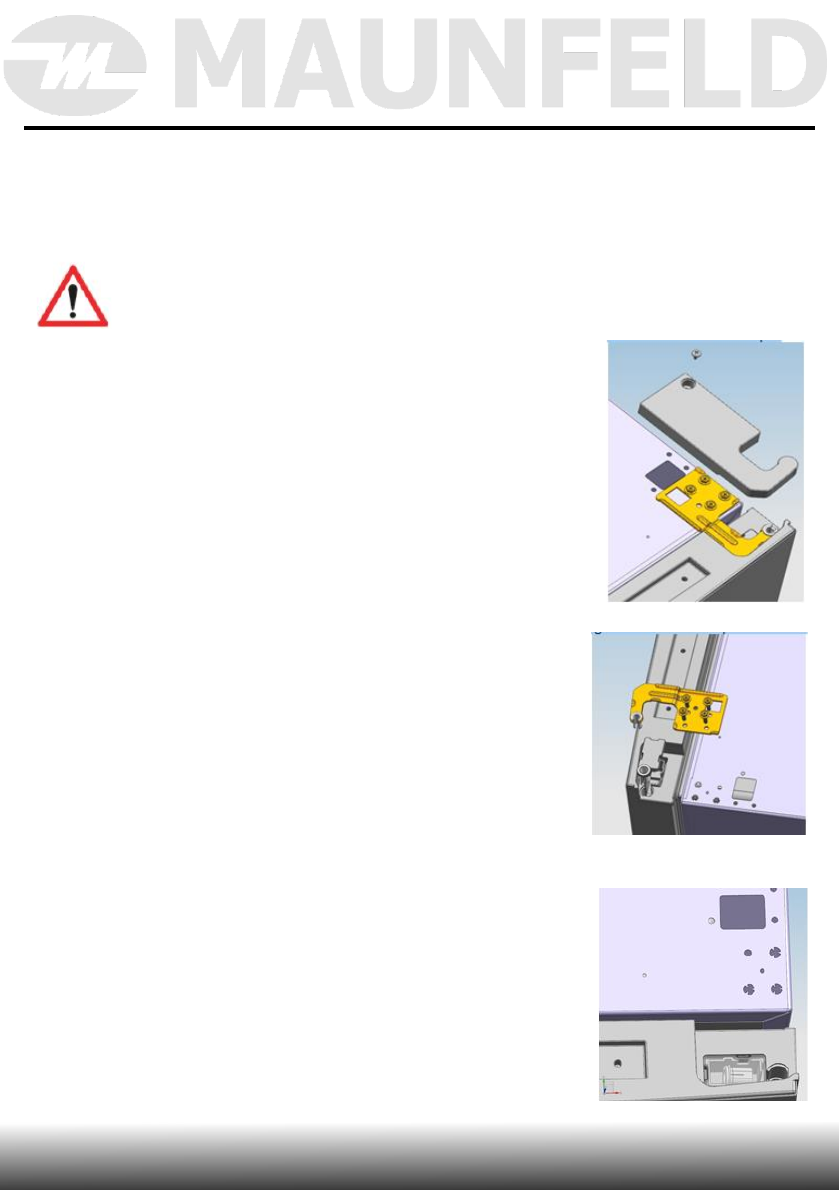 MAUNFELD