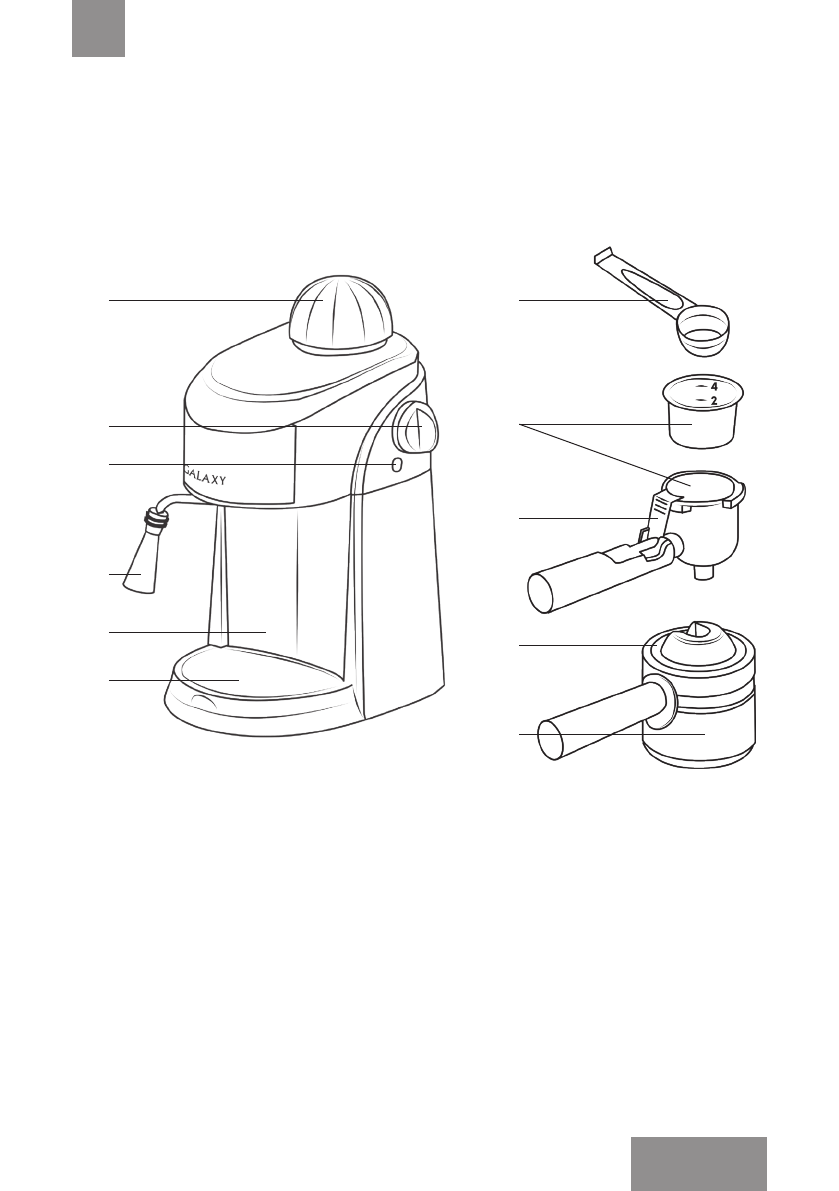 GALAXY

4
2