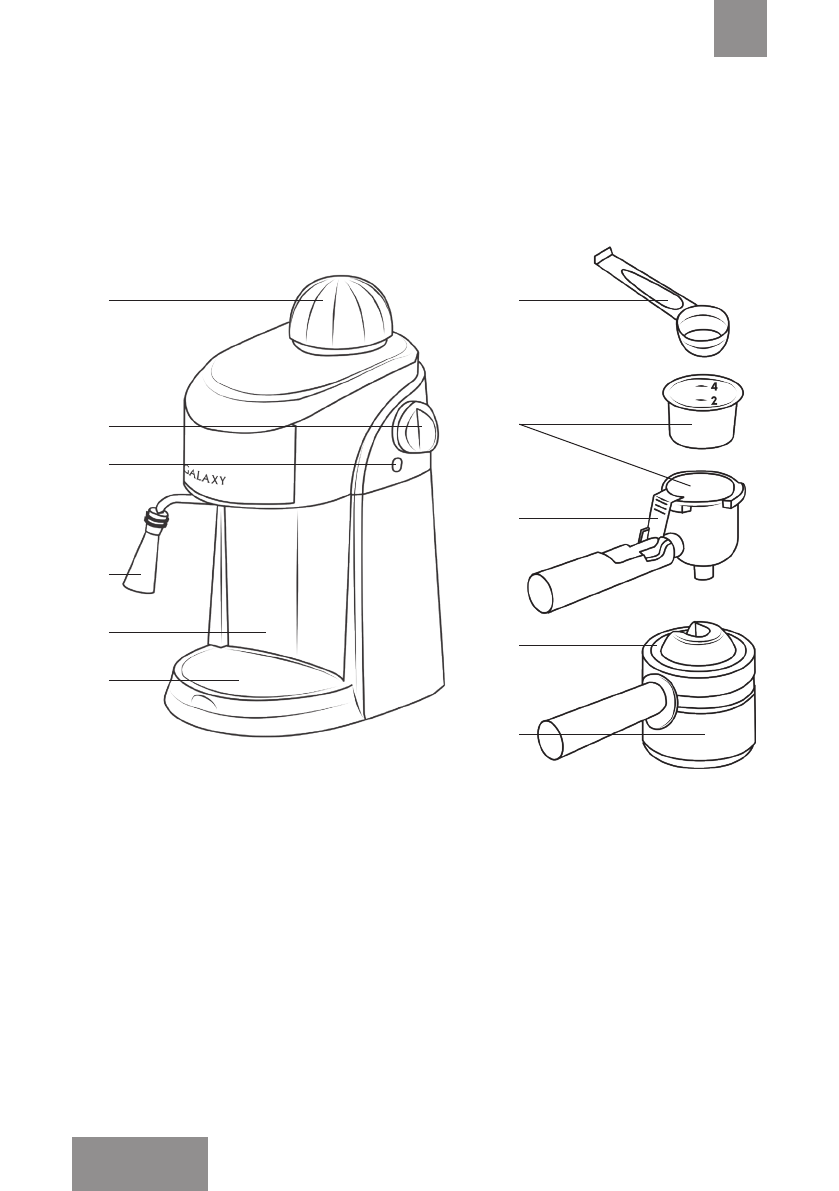 GALAXY

4
2