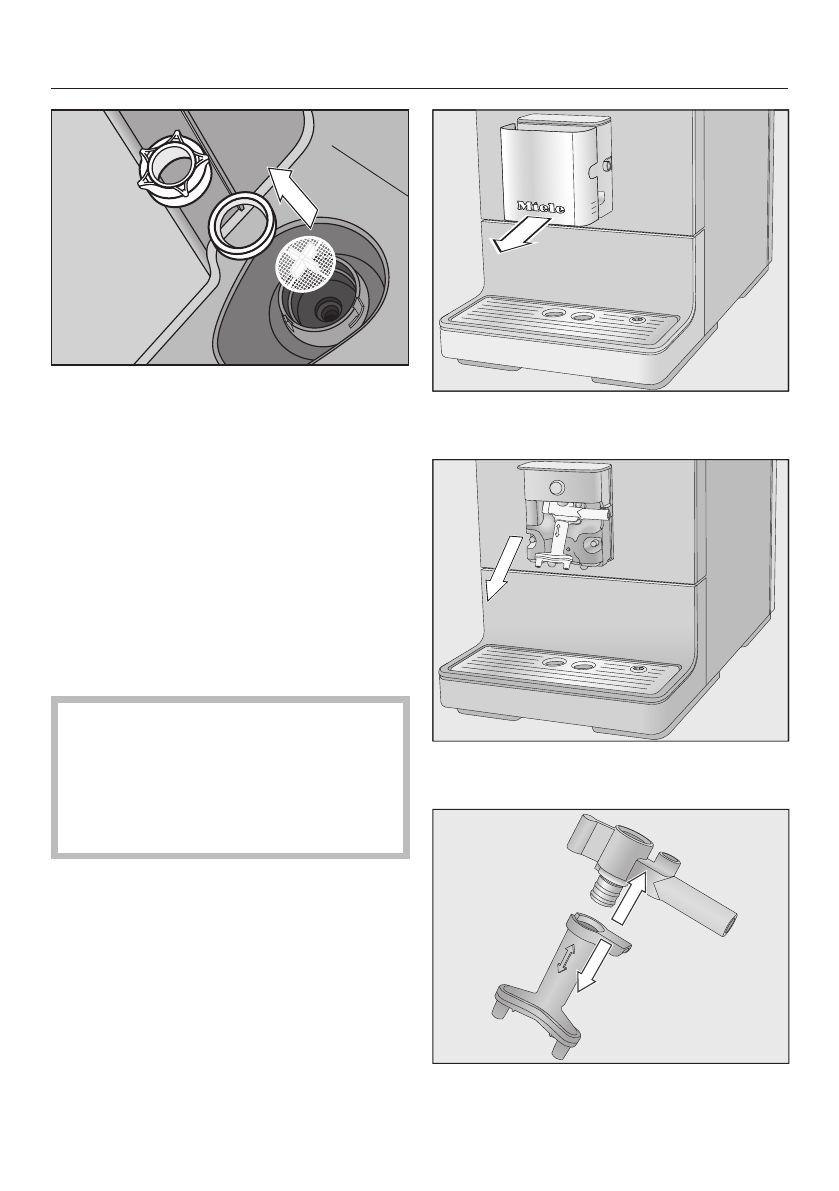 Miele