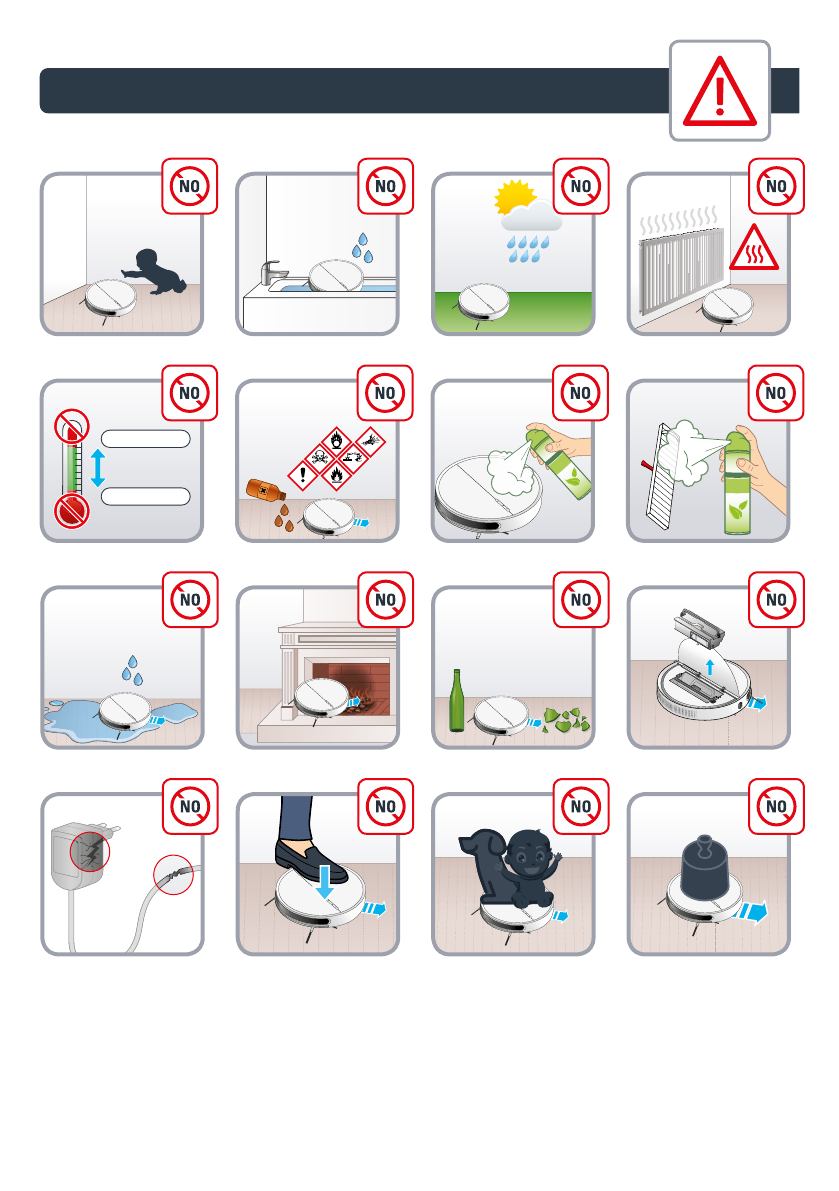 NO

NO

NO

NO

NO

NO

NO

NO

NO

NO

NO

NO

NO

NO

NO

NO