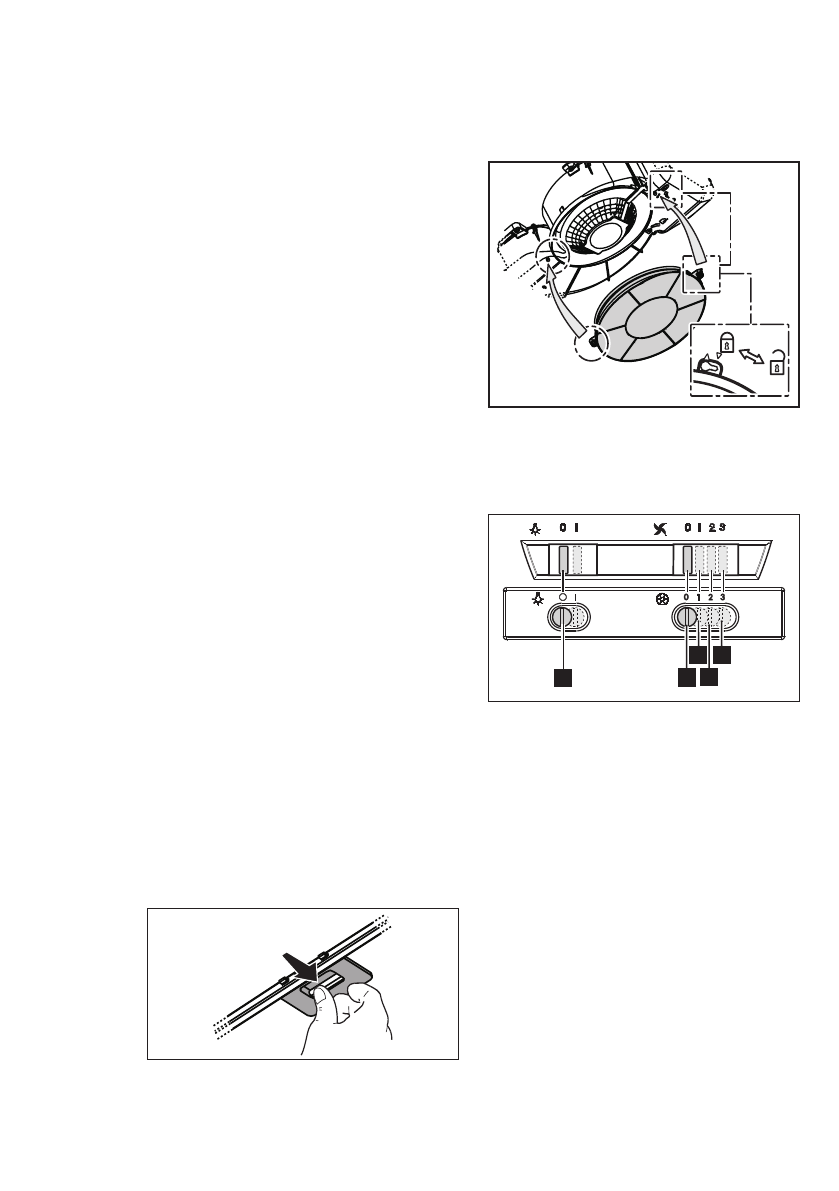 0 I
0 1 2 3
0 I
0 1 2 3