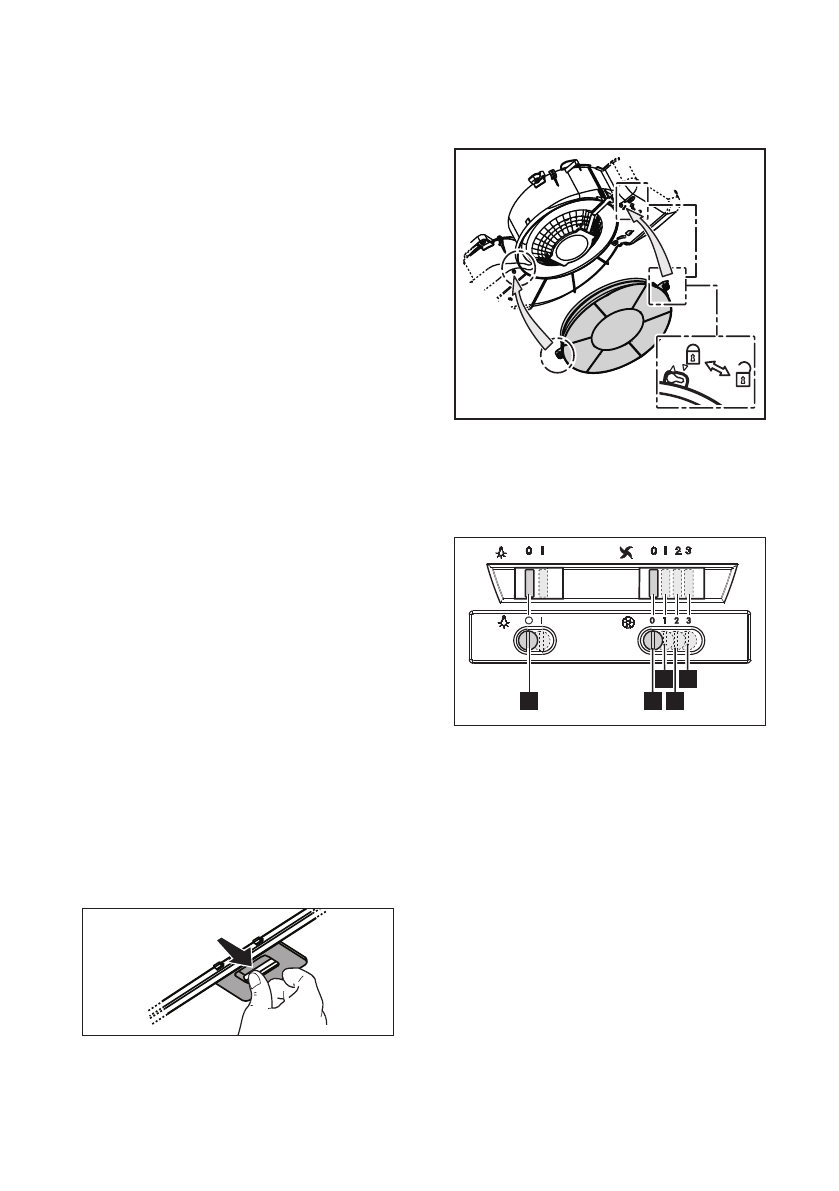 0 I

0 I 2 3

0 I

0 1 2 3