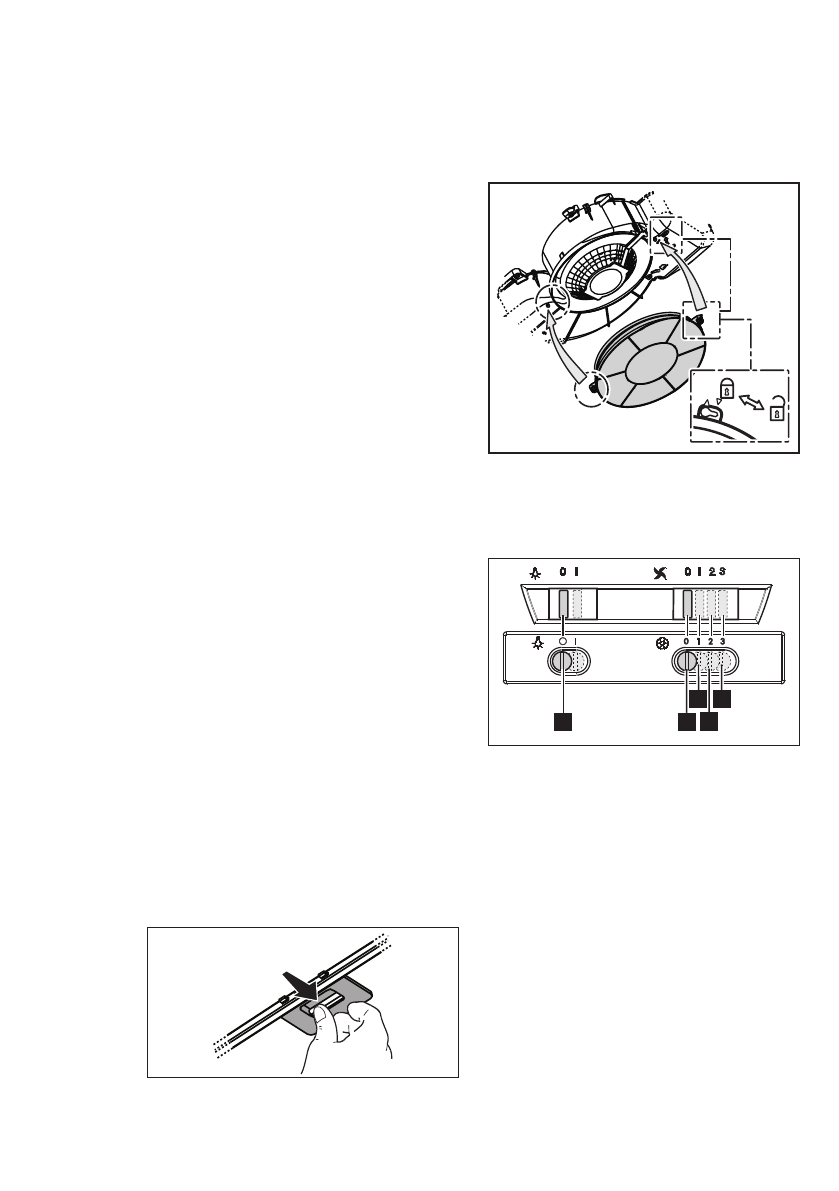 0 I

0 I 2 3

0 I

0 1 2 3