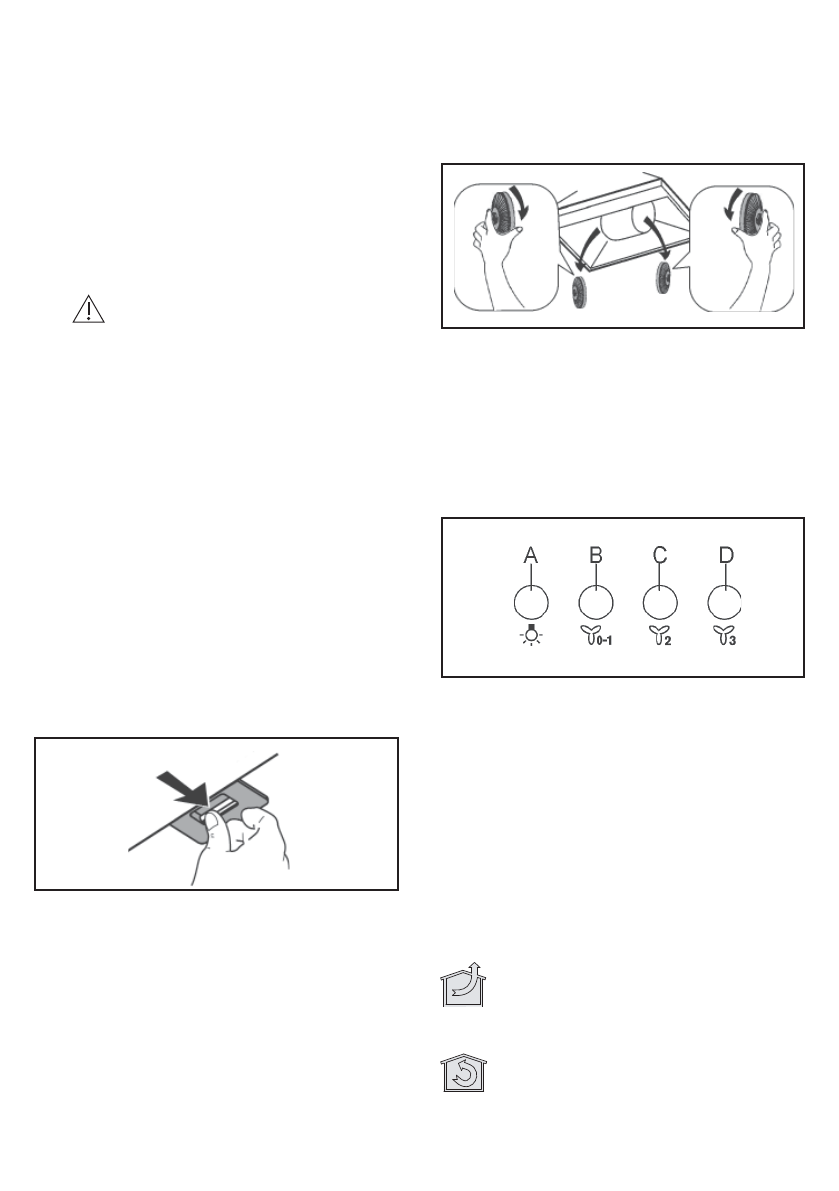 A B C D

0-1 2 3