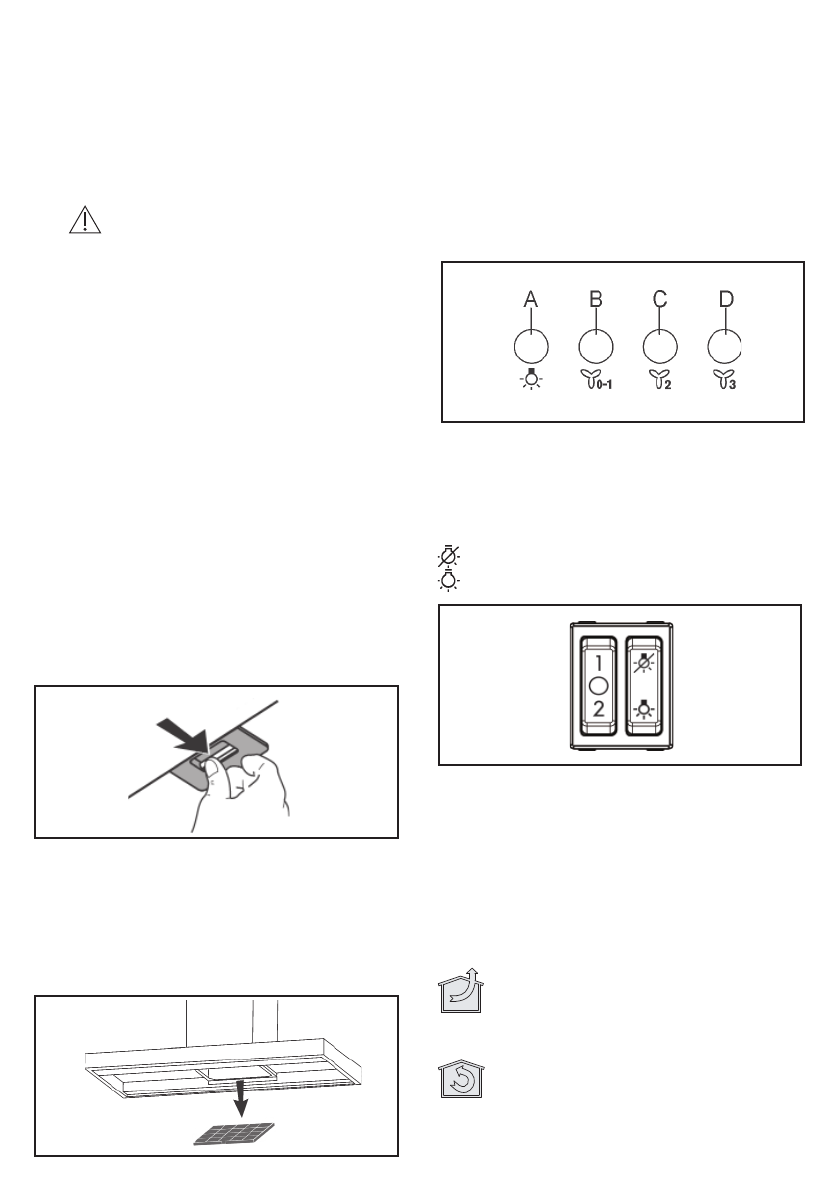 A B C D

0-1 2 3

1
2