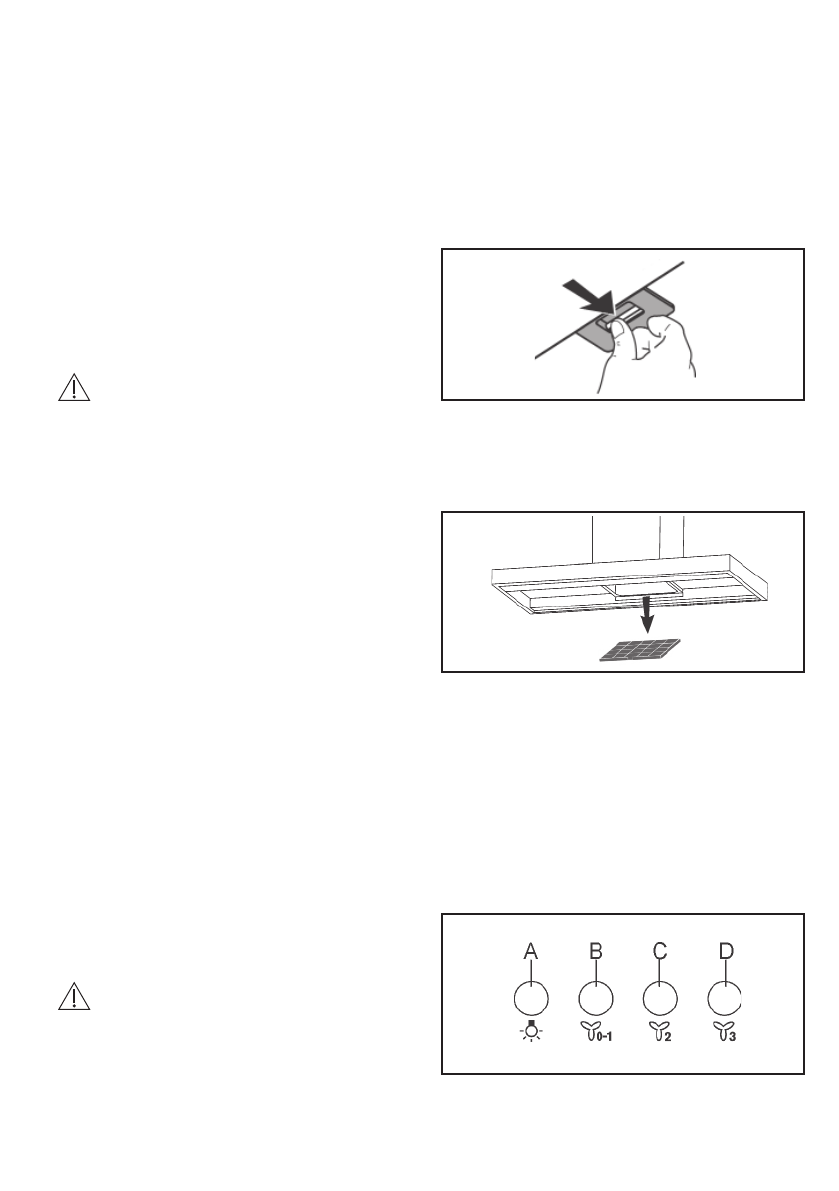 A B C D

0-1 2 3