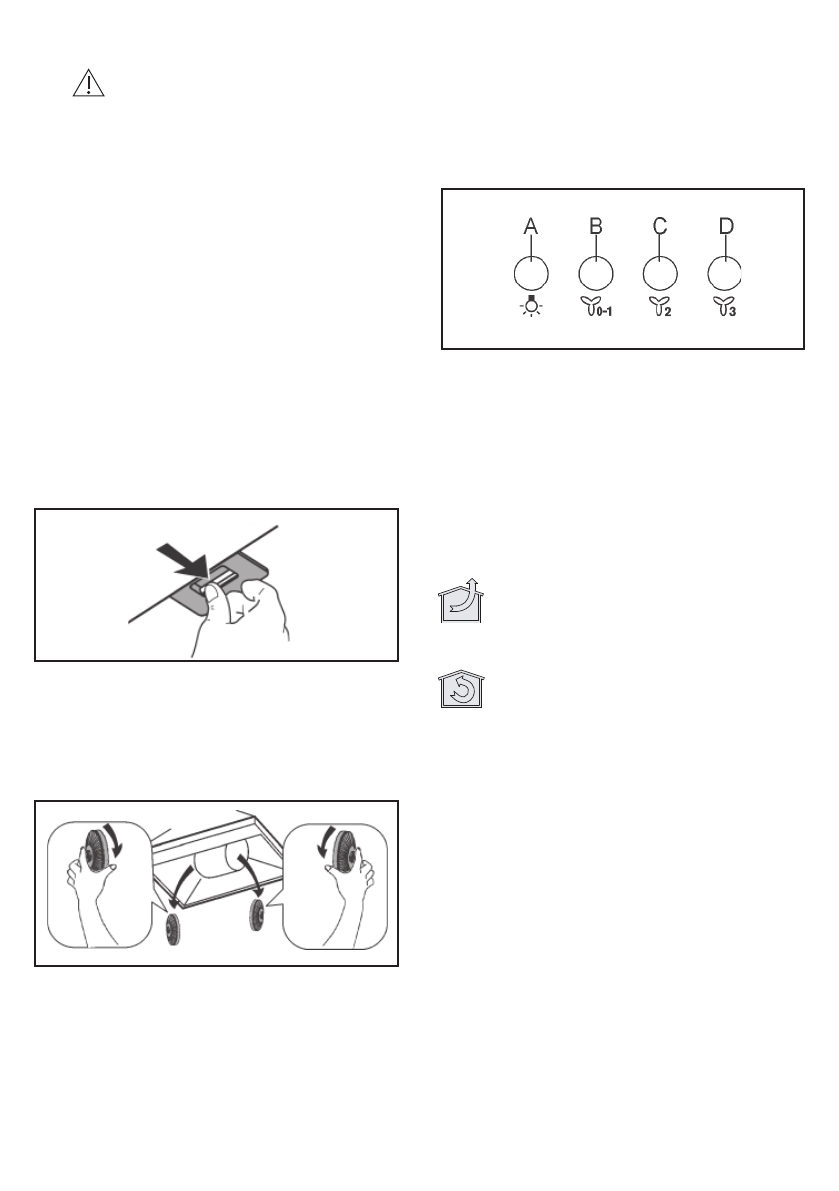 A
B
C
D
0-1
2
3