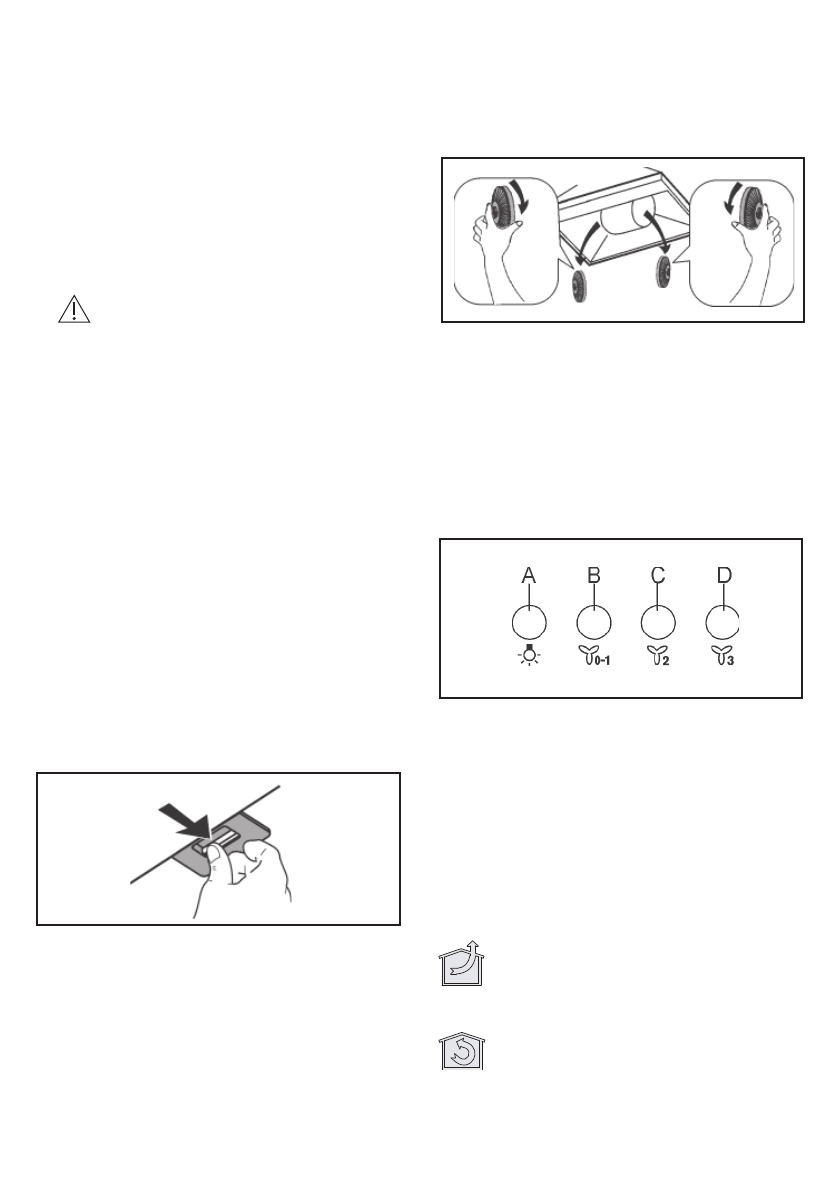 A
B
C
D
0-1
2
3