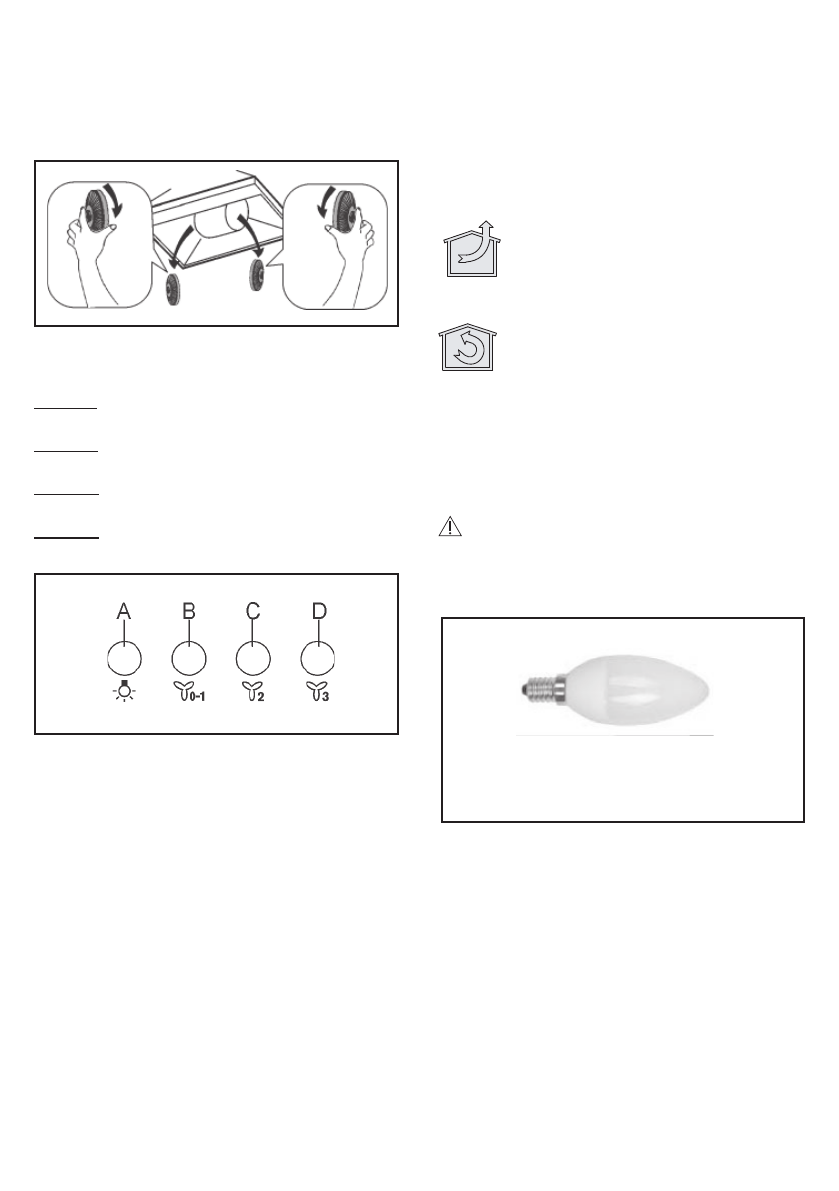 A B C D

0-1 2 3