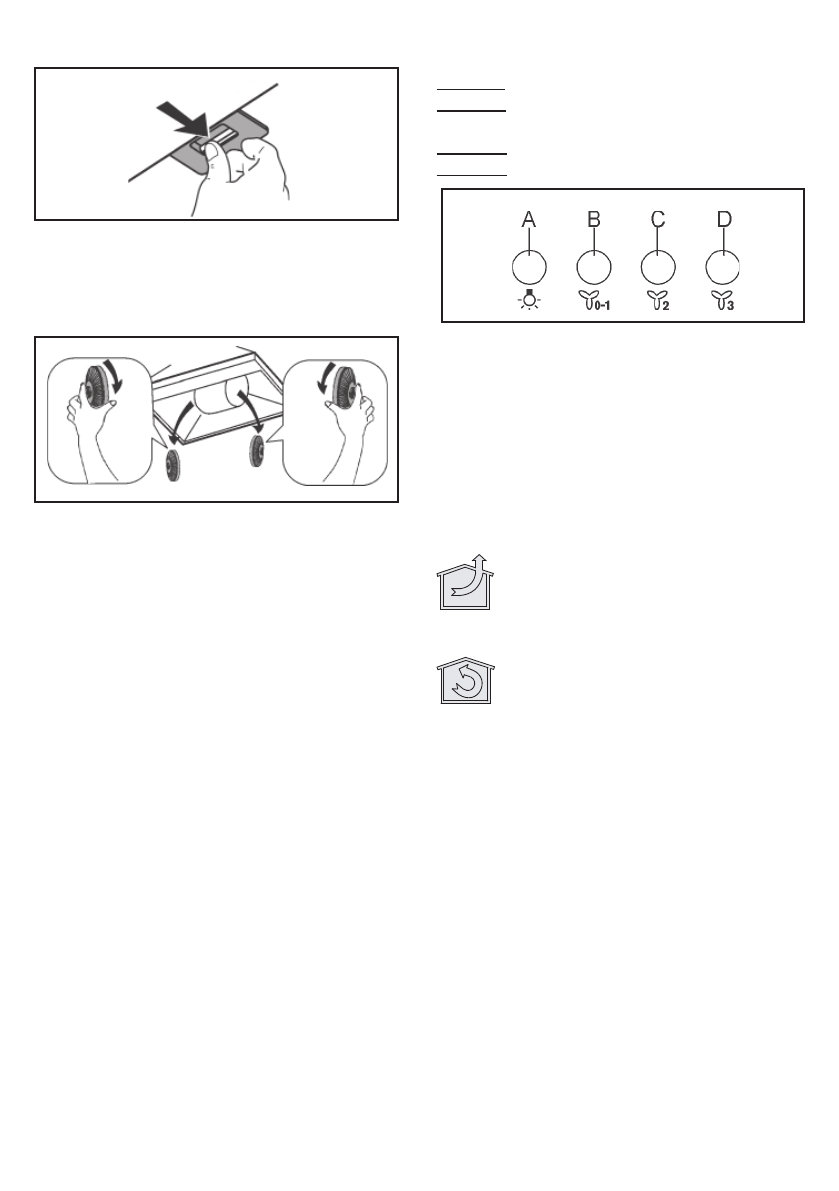 A B C D

0-1 2 3