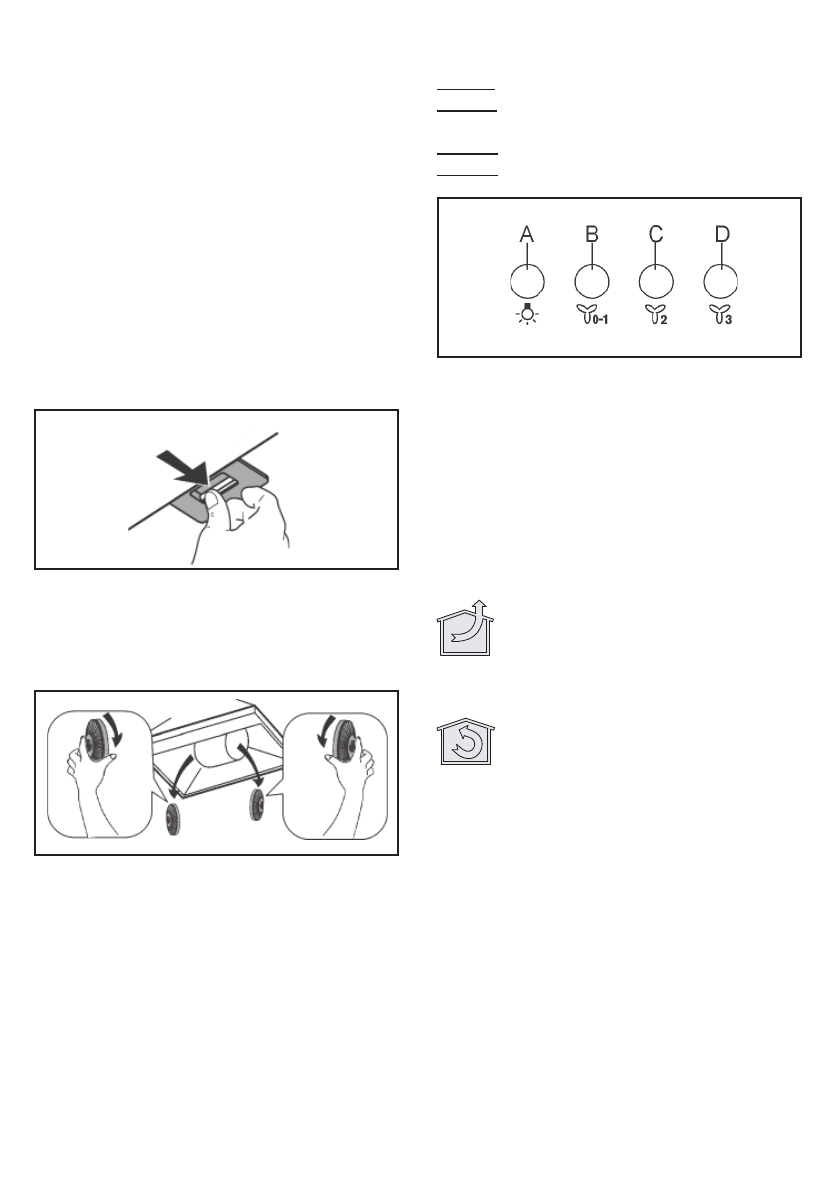 A B C D

0-1 2 3