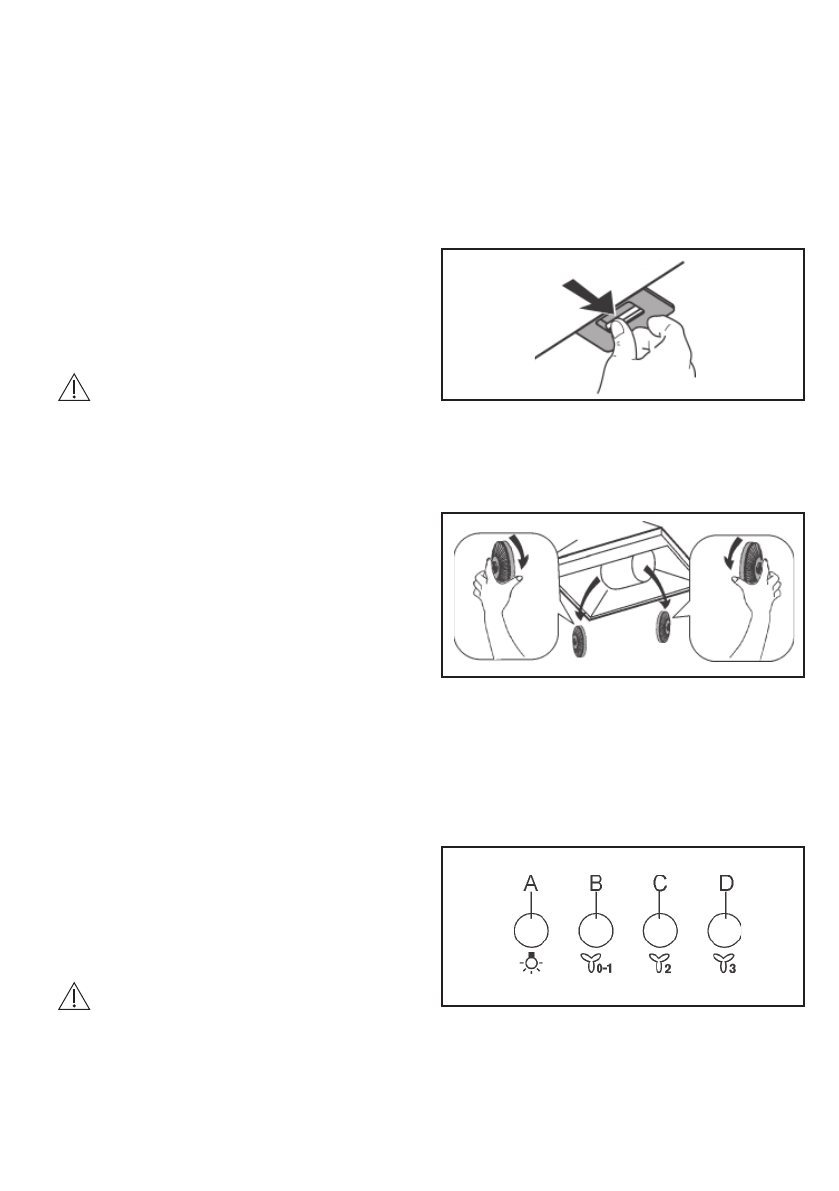 A B C D

0-1 2 3