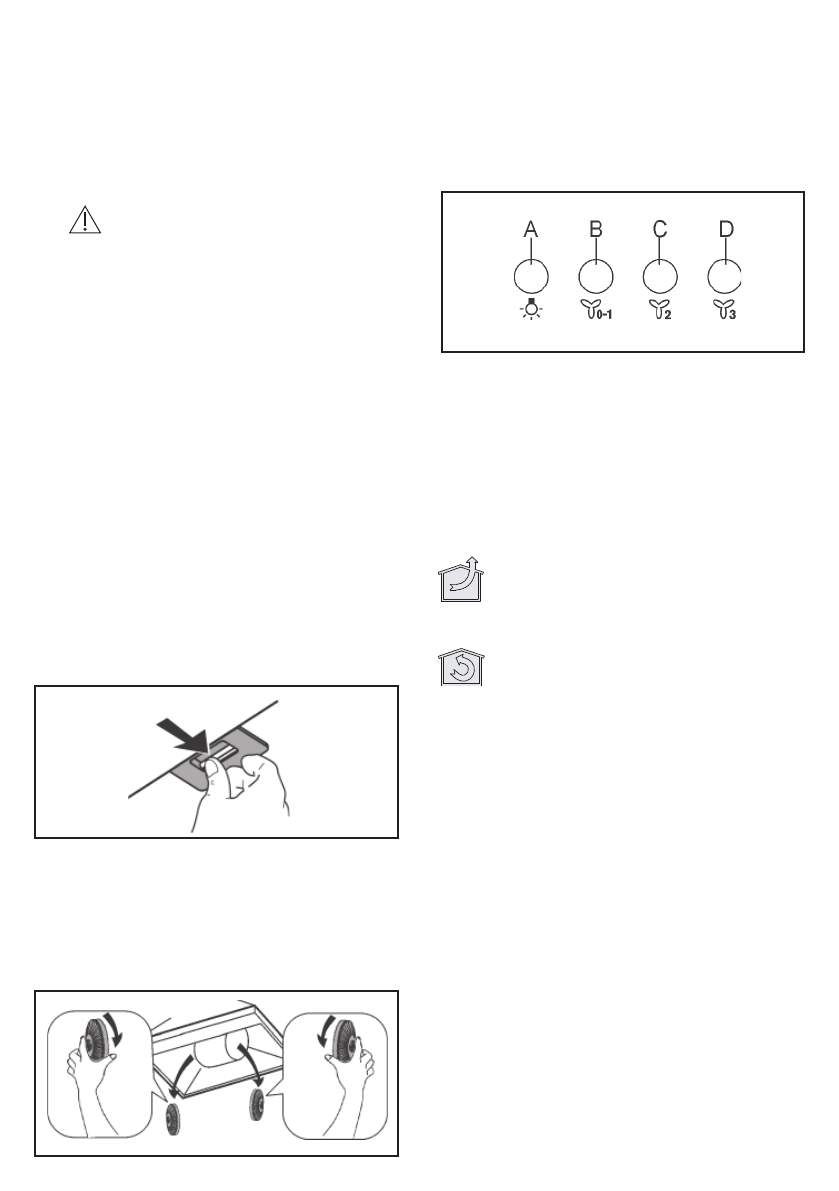 A
B
C
D
0-1
2
3