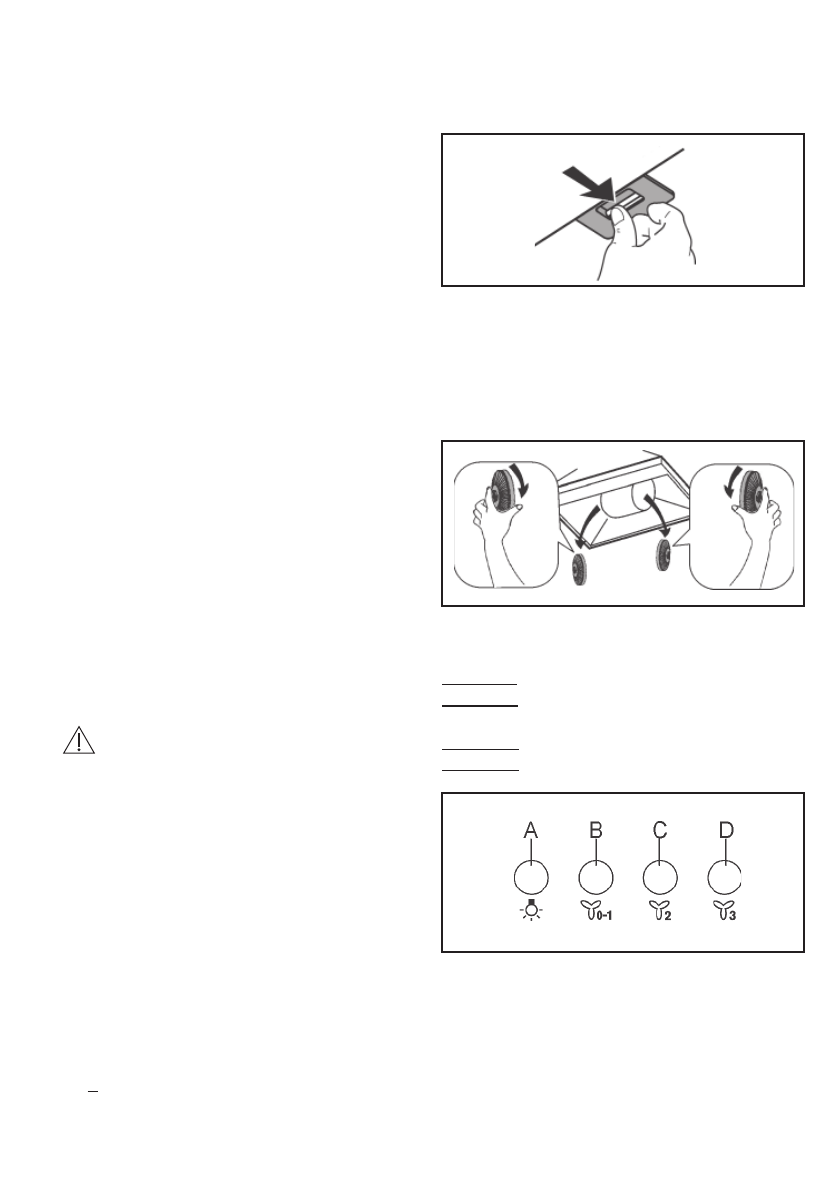 A

B

C

D

0-1

2

3