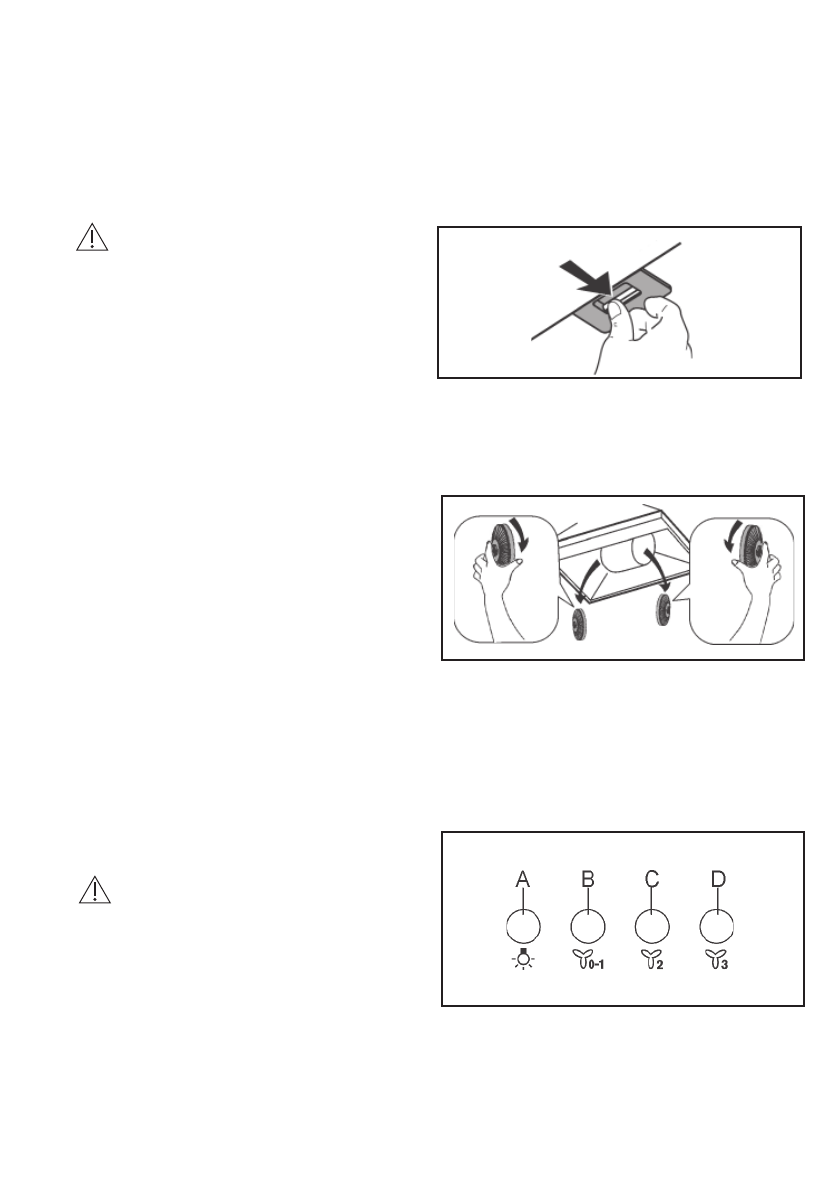 A
B
C
D
0-1
2
3