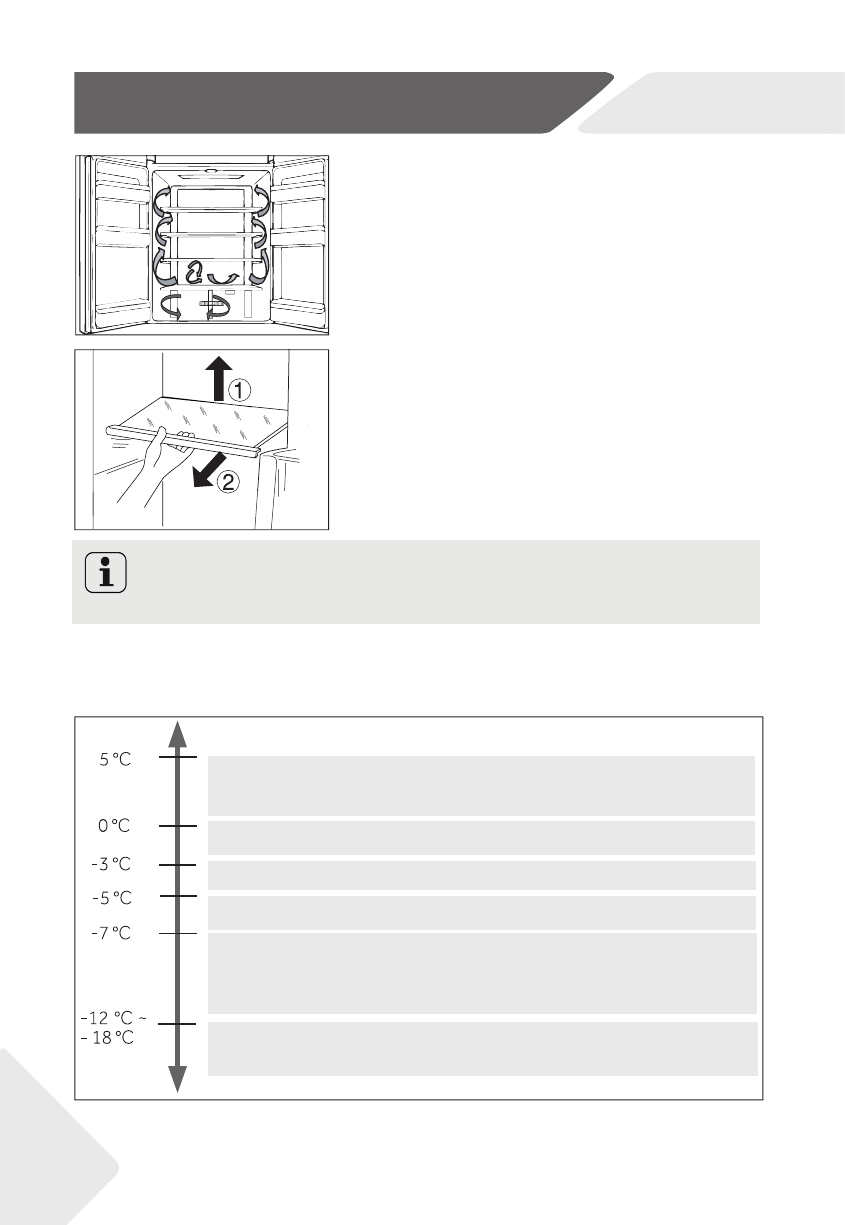 ①

②

5 °C

0 °C

-3 °C

-5 °C

-7 °C

-12 °C ~ - 18 °C