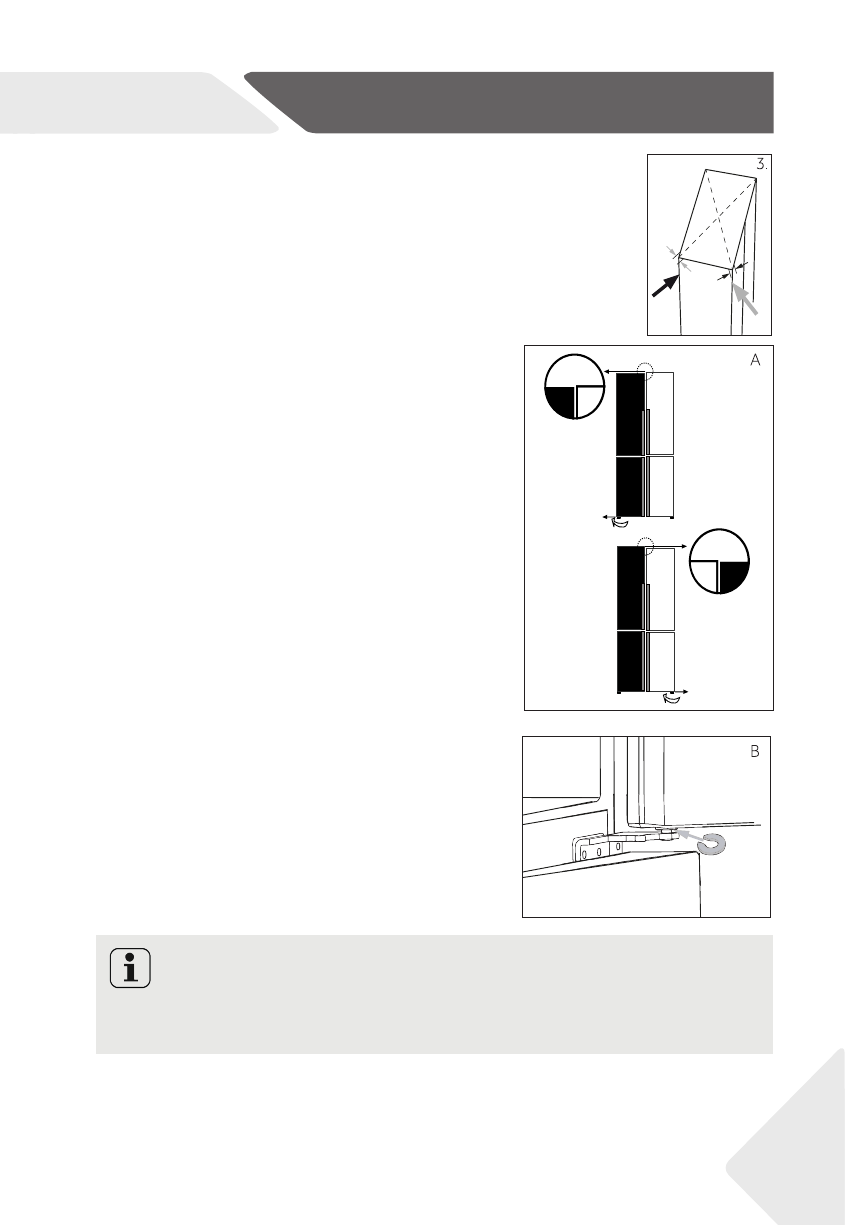 3.

A

B