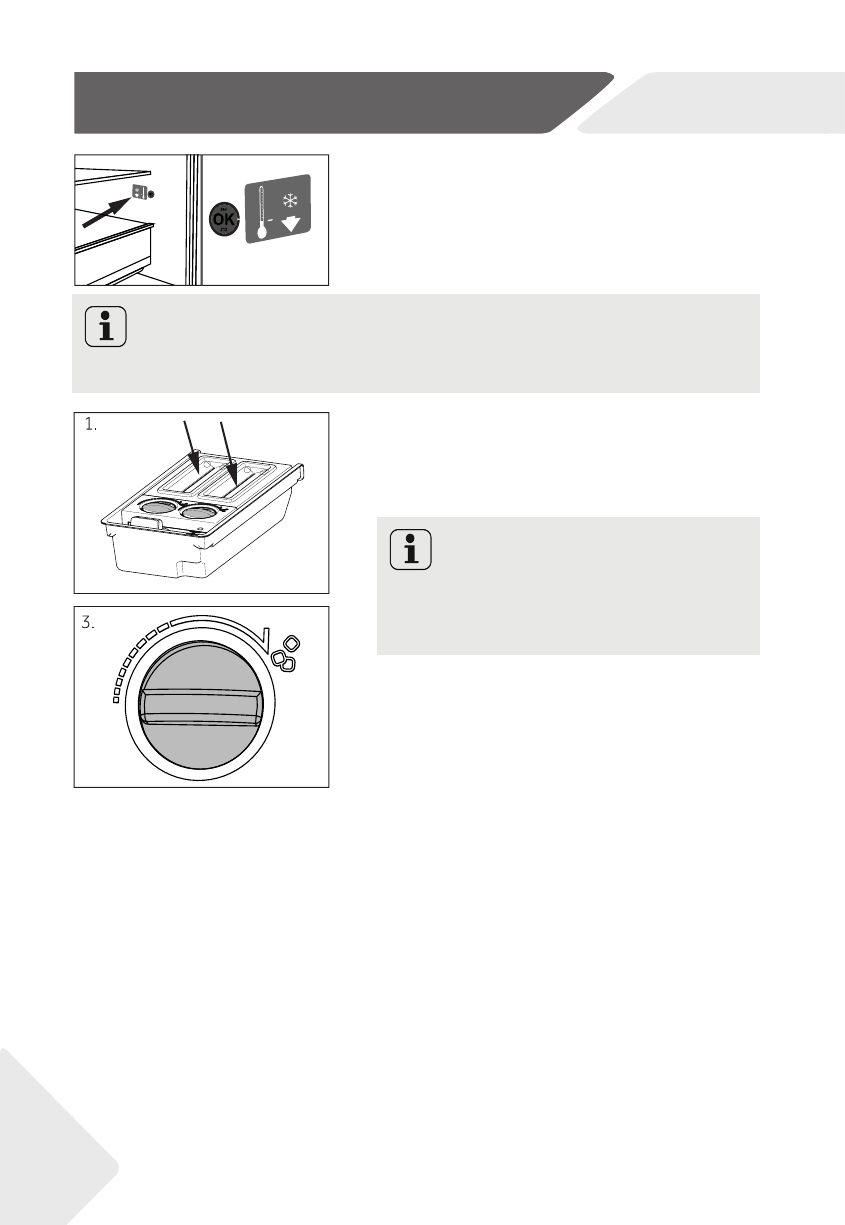 OK

1.

3.