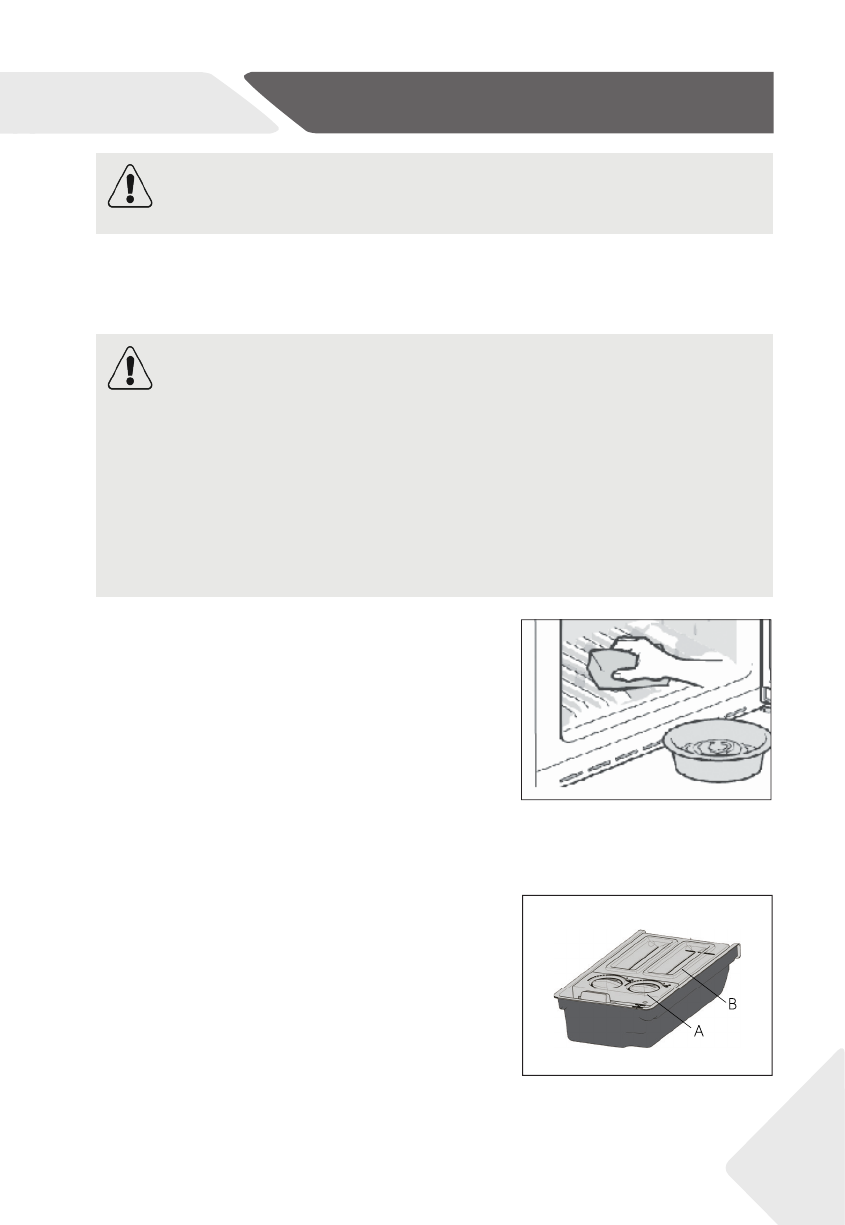 B

A