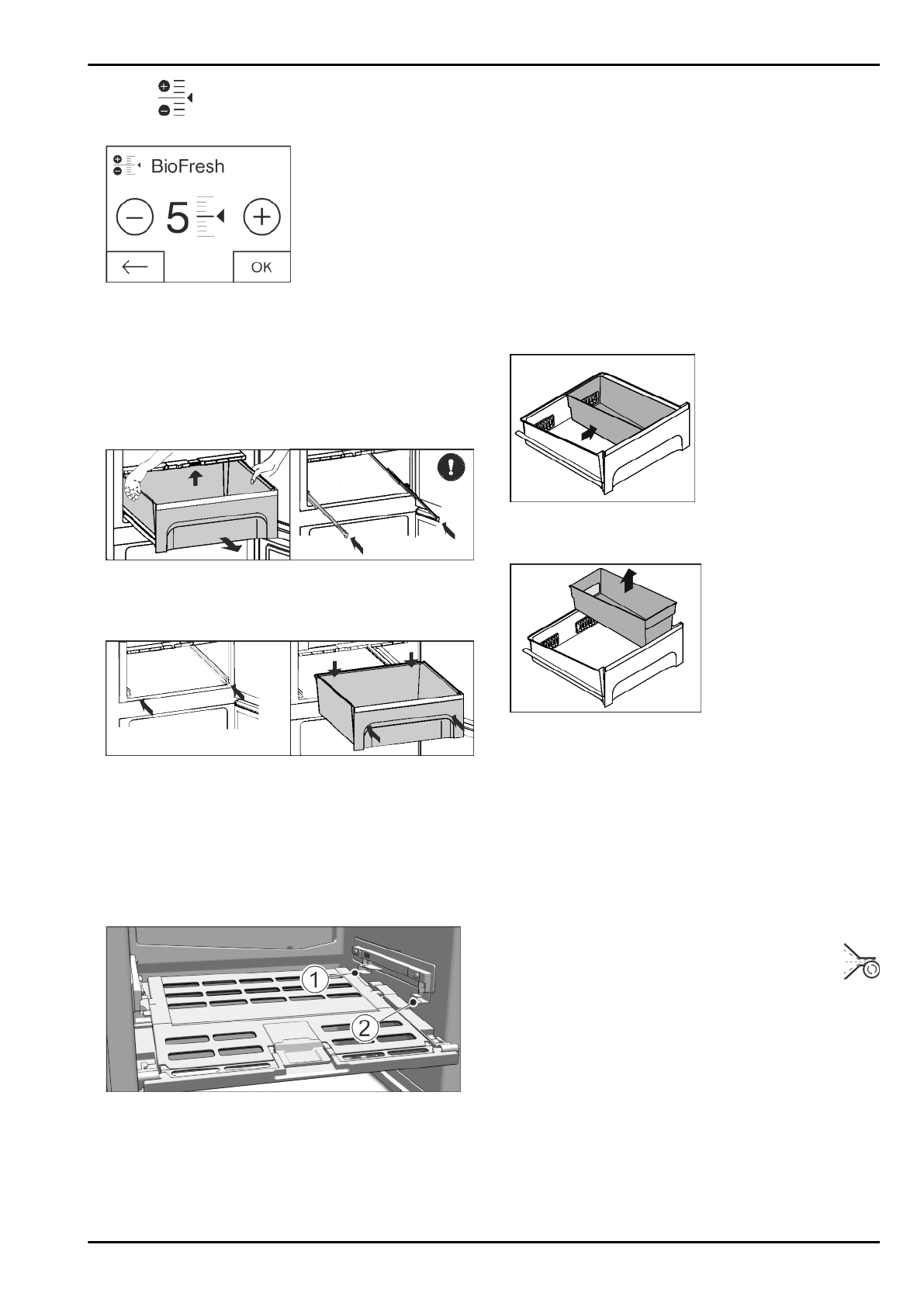 BioFresh

5

OK

1

2