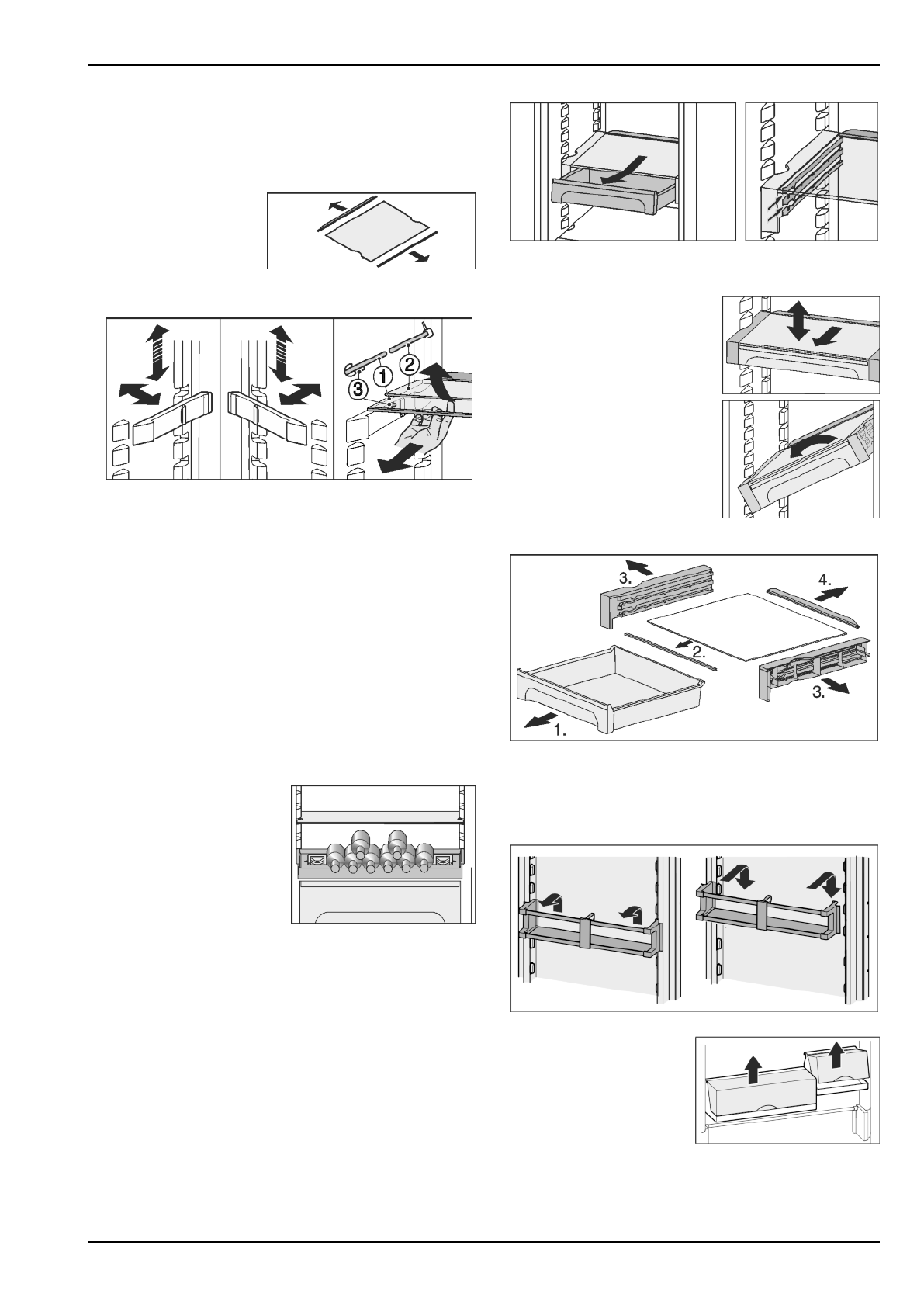 3
1
2
3.
4.
2.
3.
1.