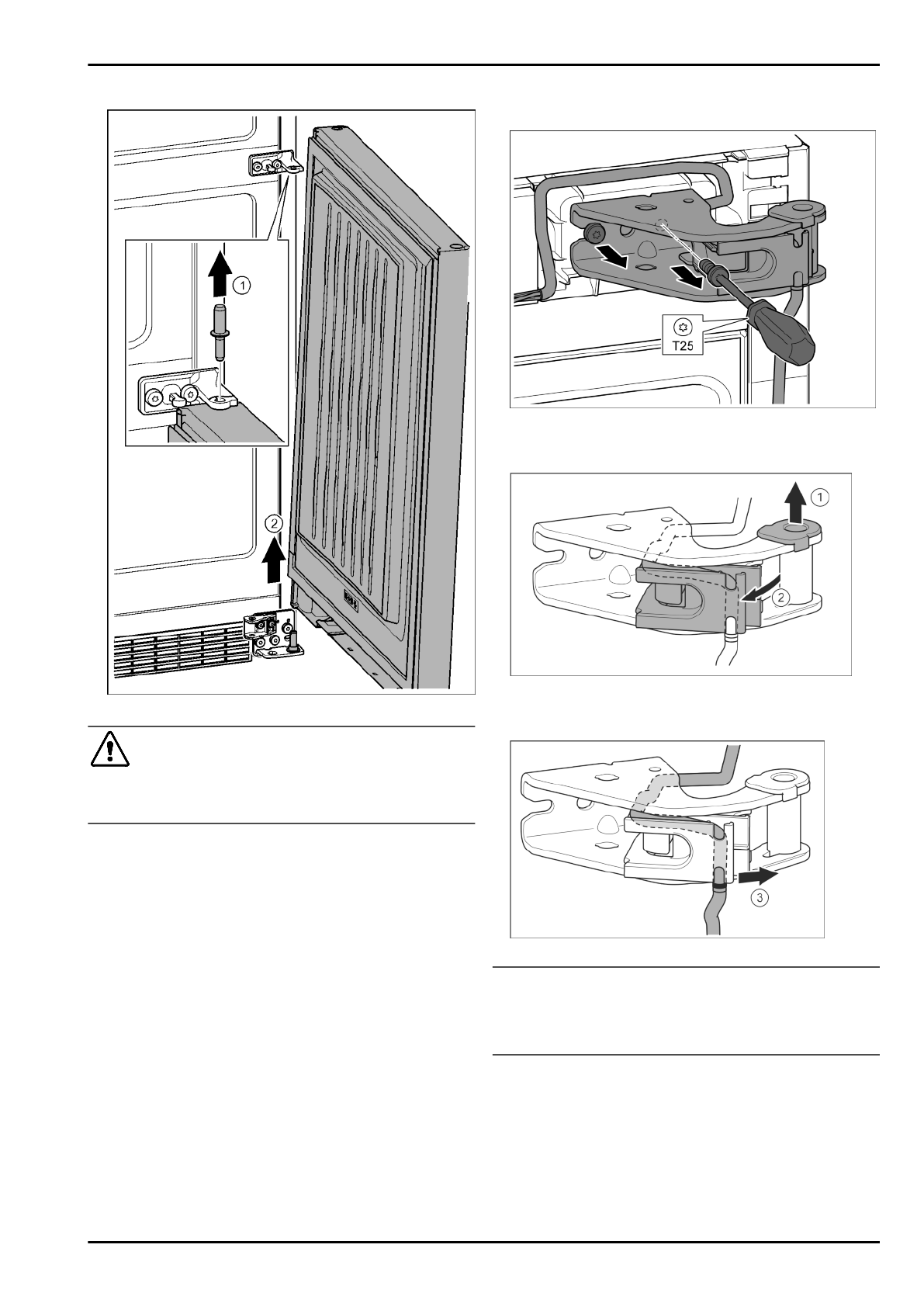 1

2

T25

1

2

3