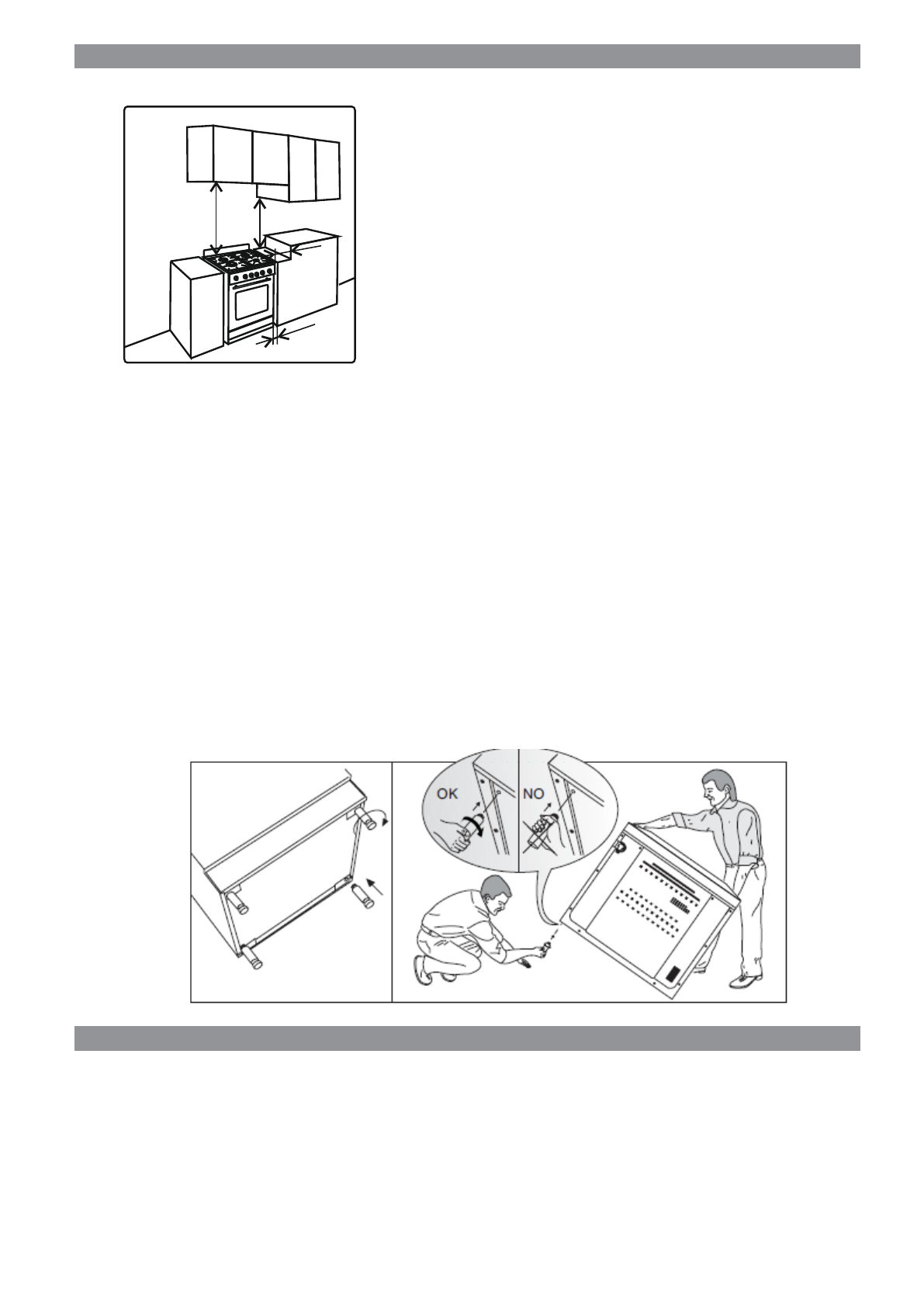 OK

NO