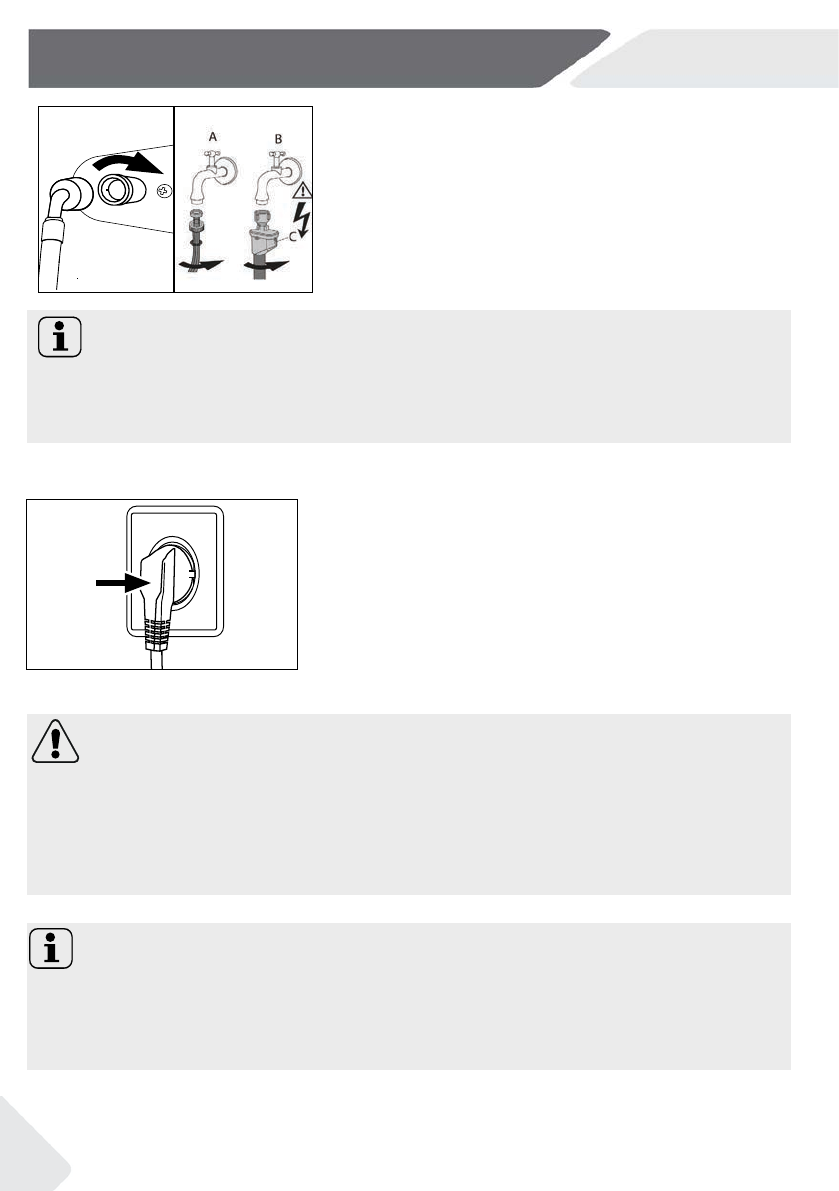 A

B

C