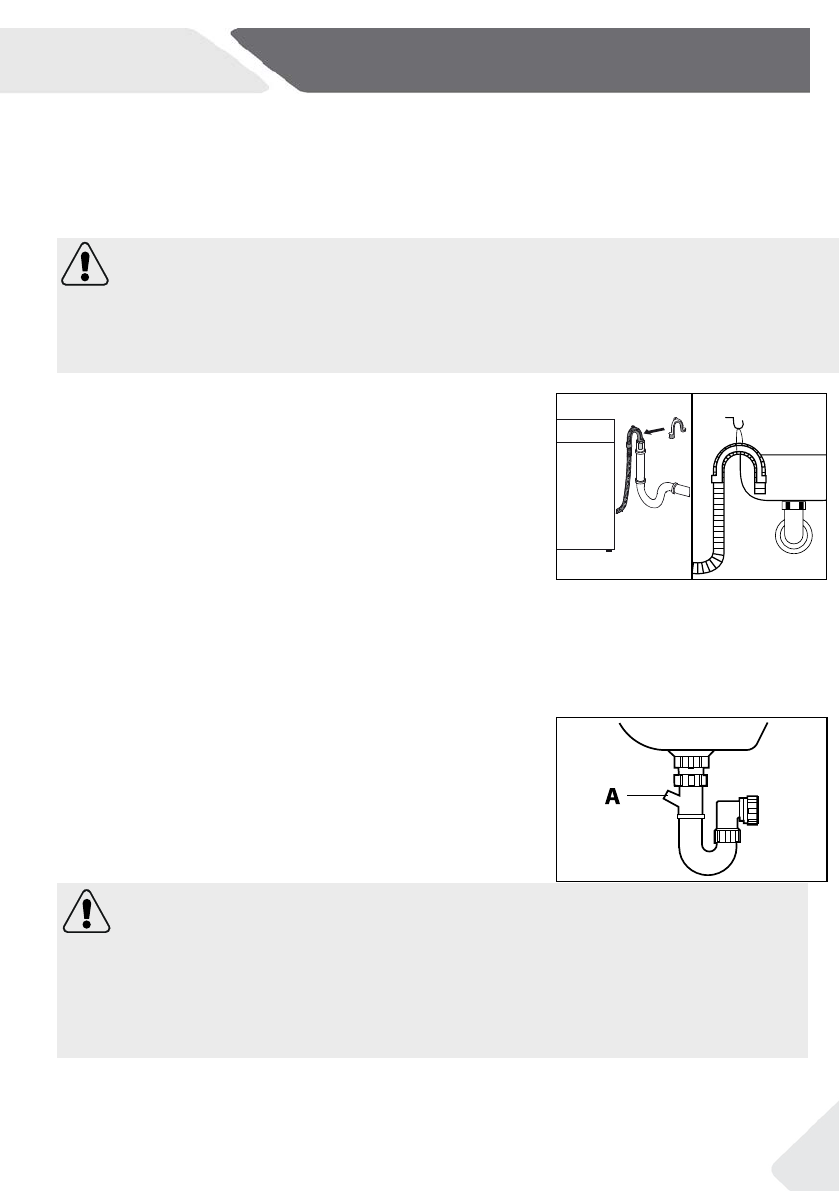 A