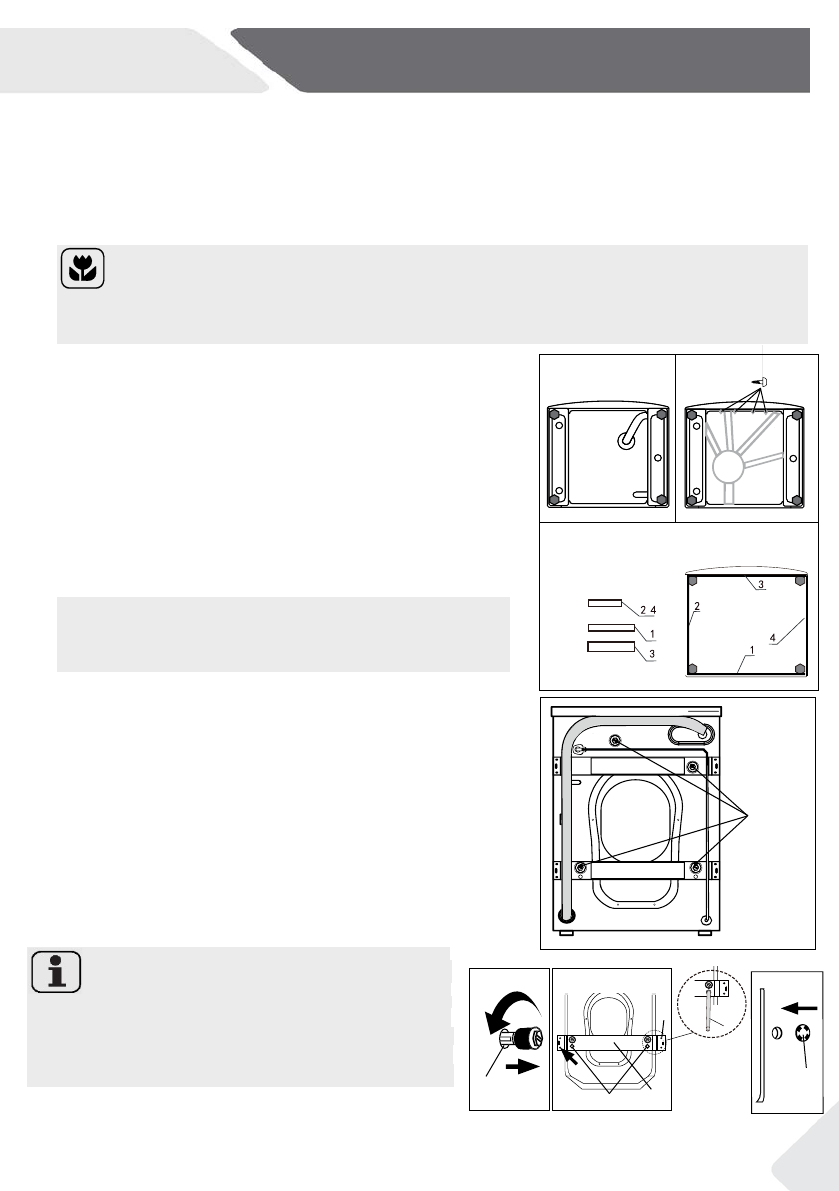 2 4
1
3
3
2
4
1