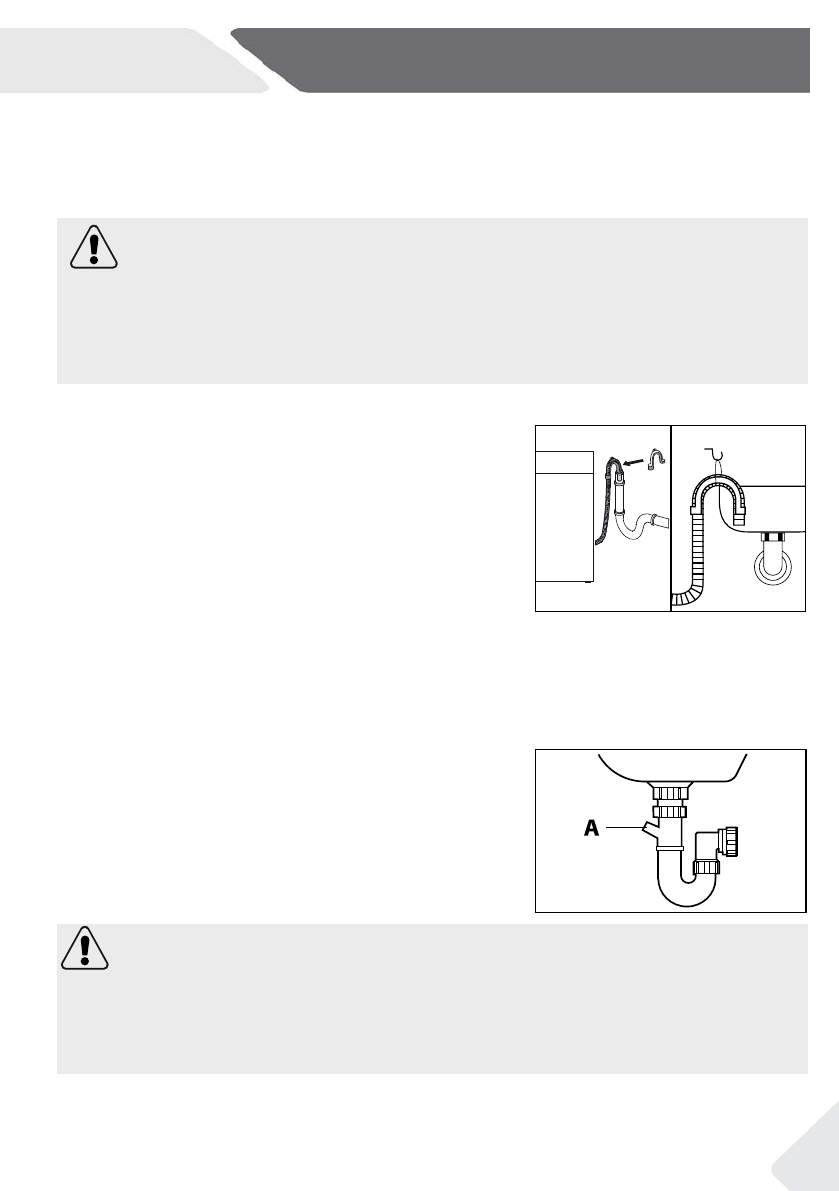 A