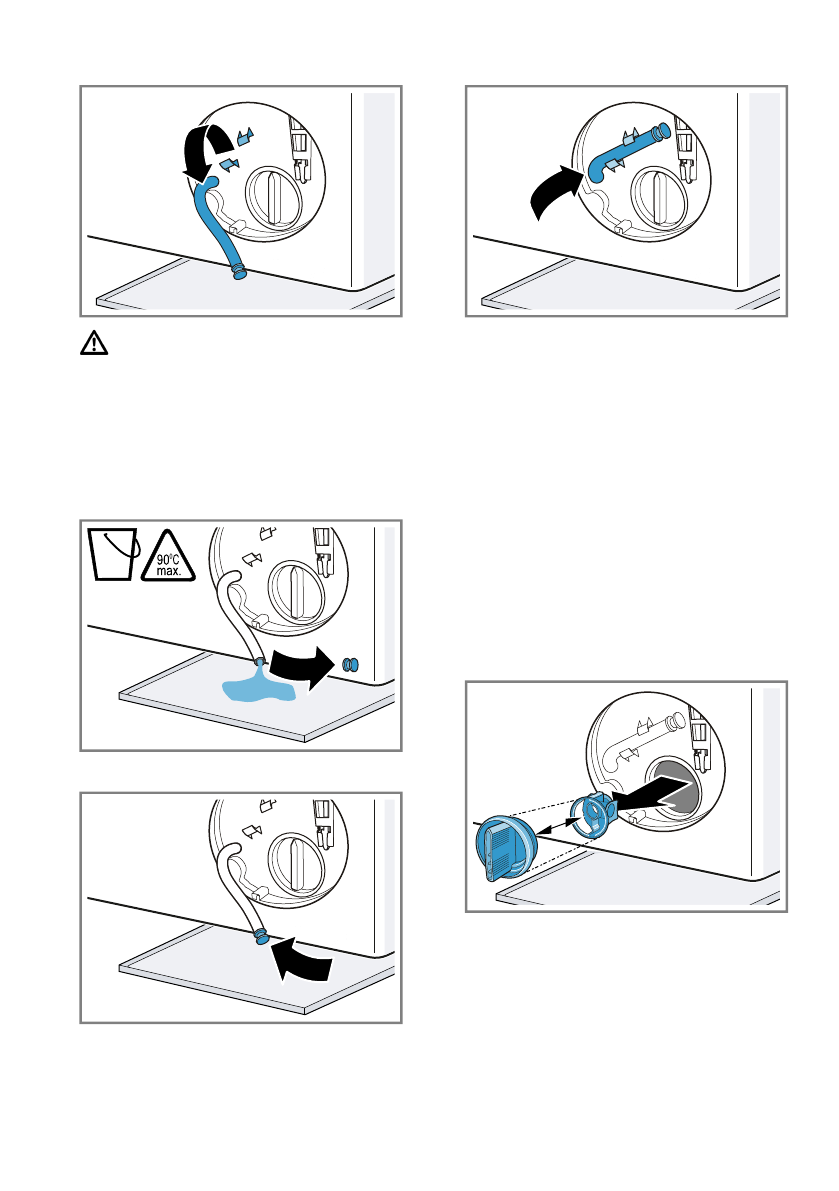 90°C
max.