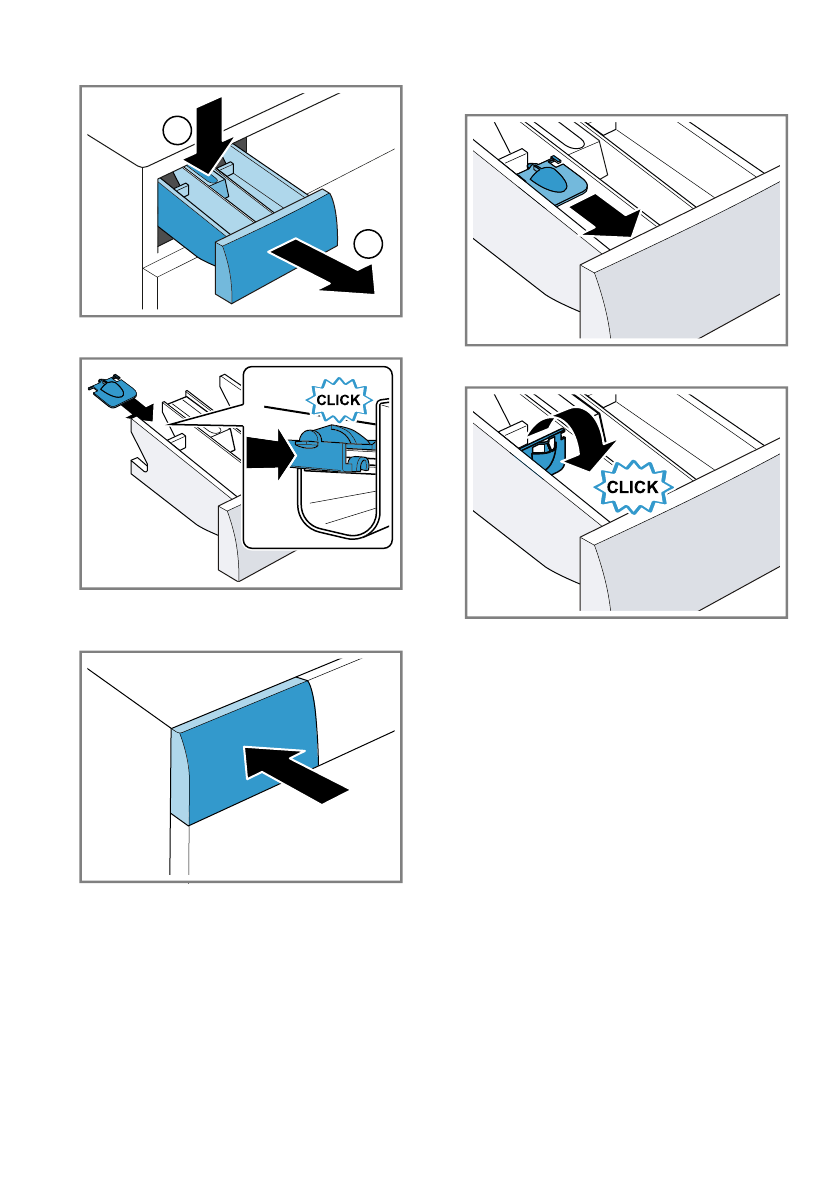 CLICK

CLICK