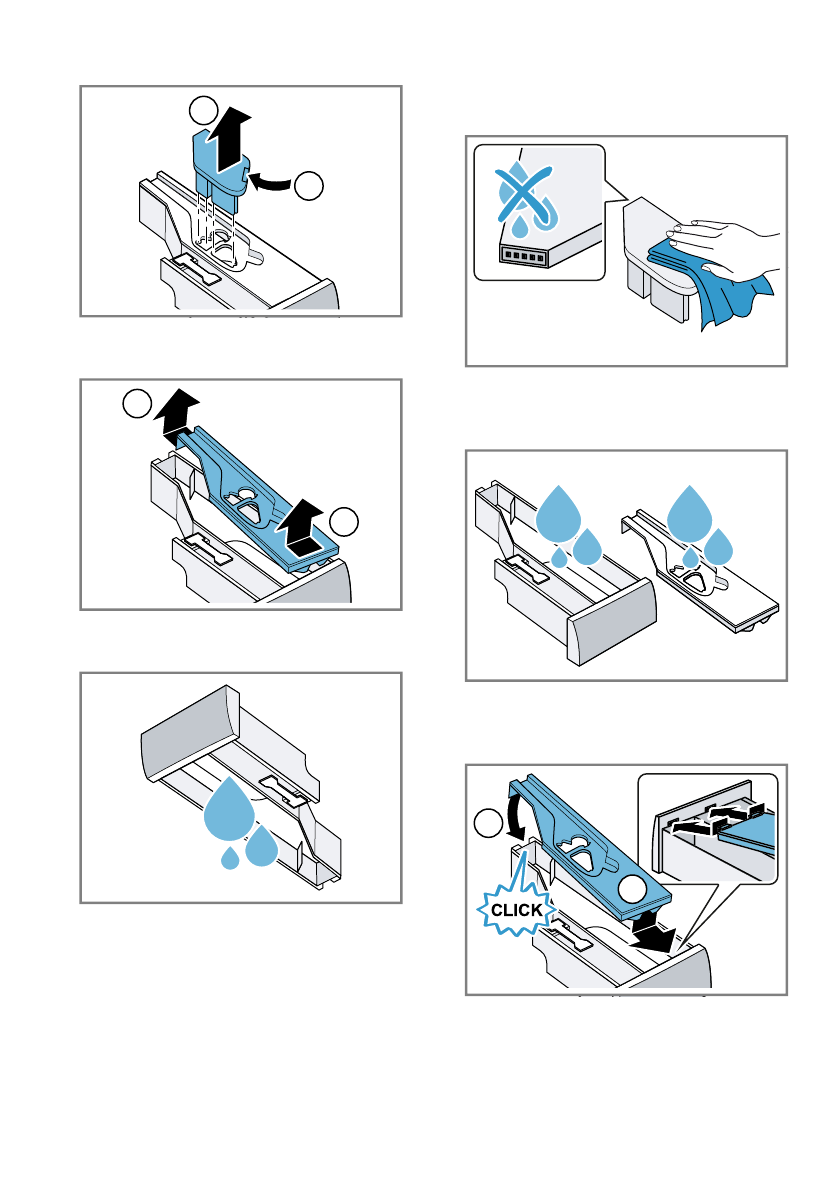 CLICK