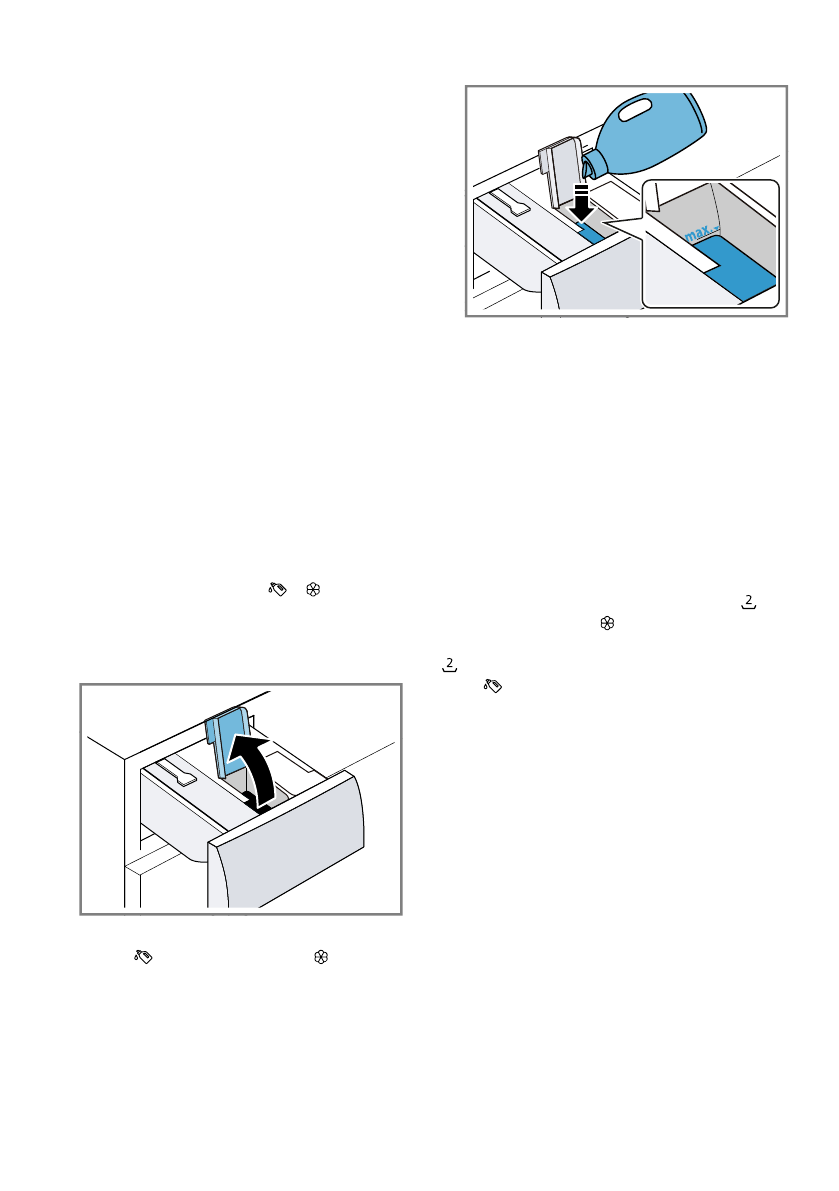 max.

2

2