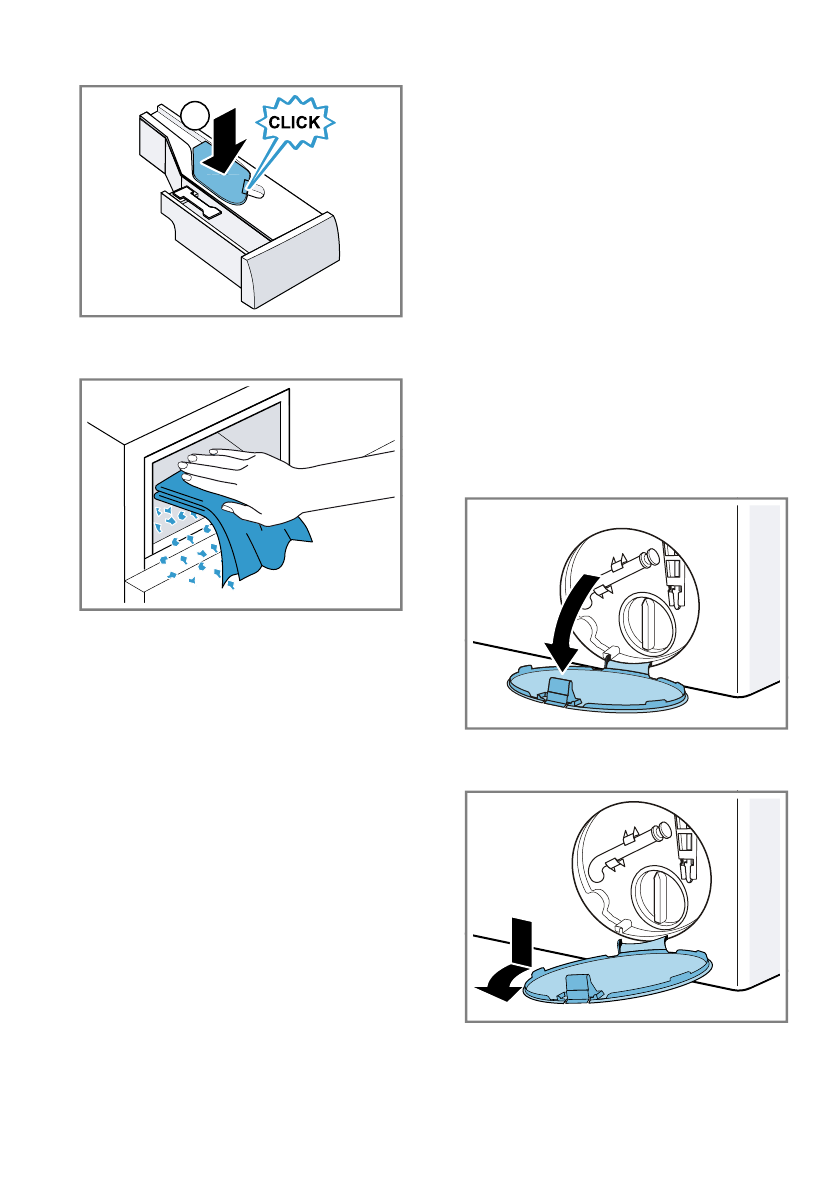 CLICK