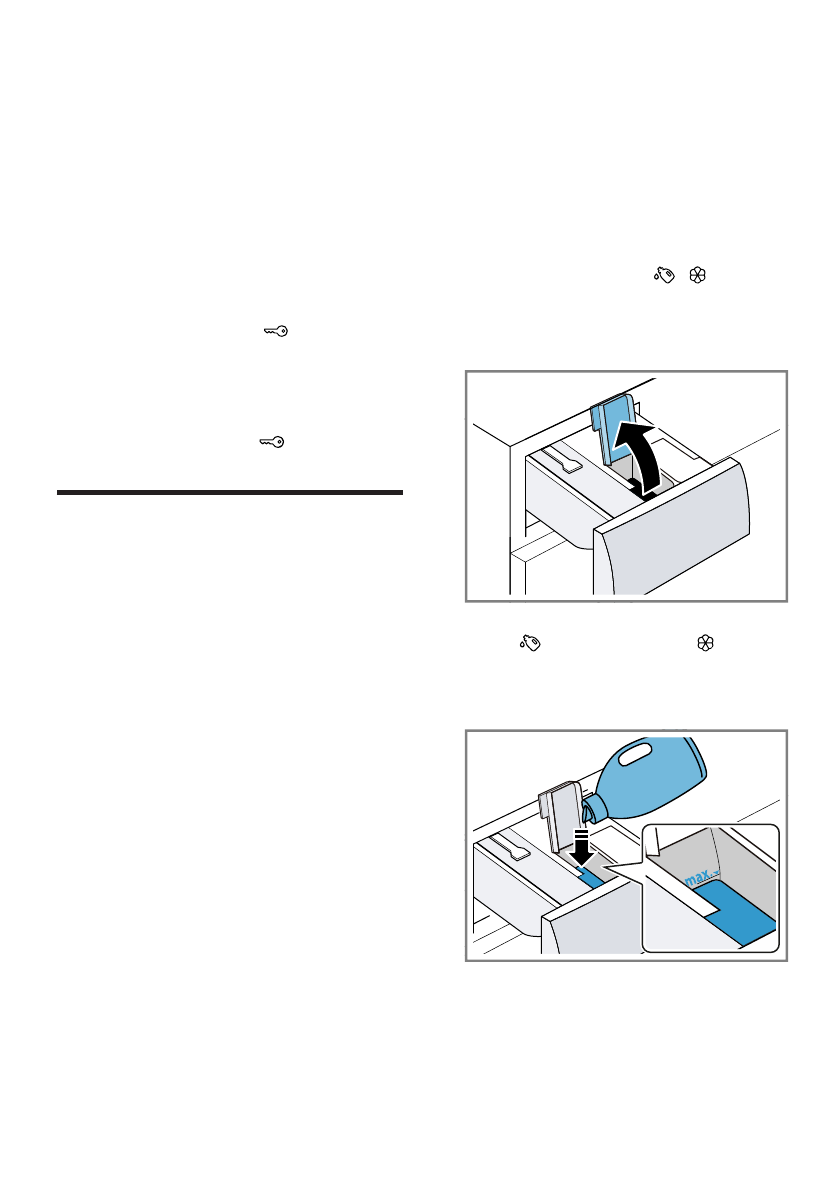 max.