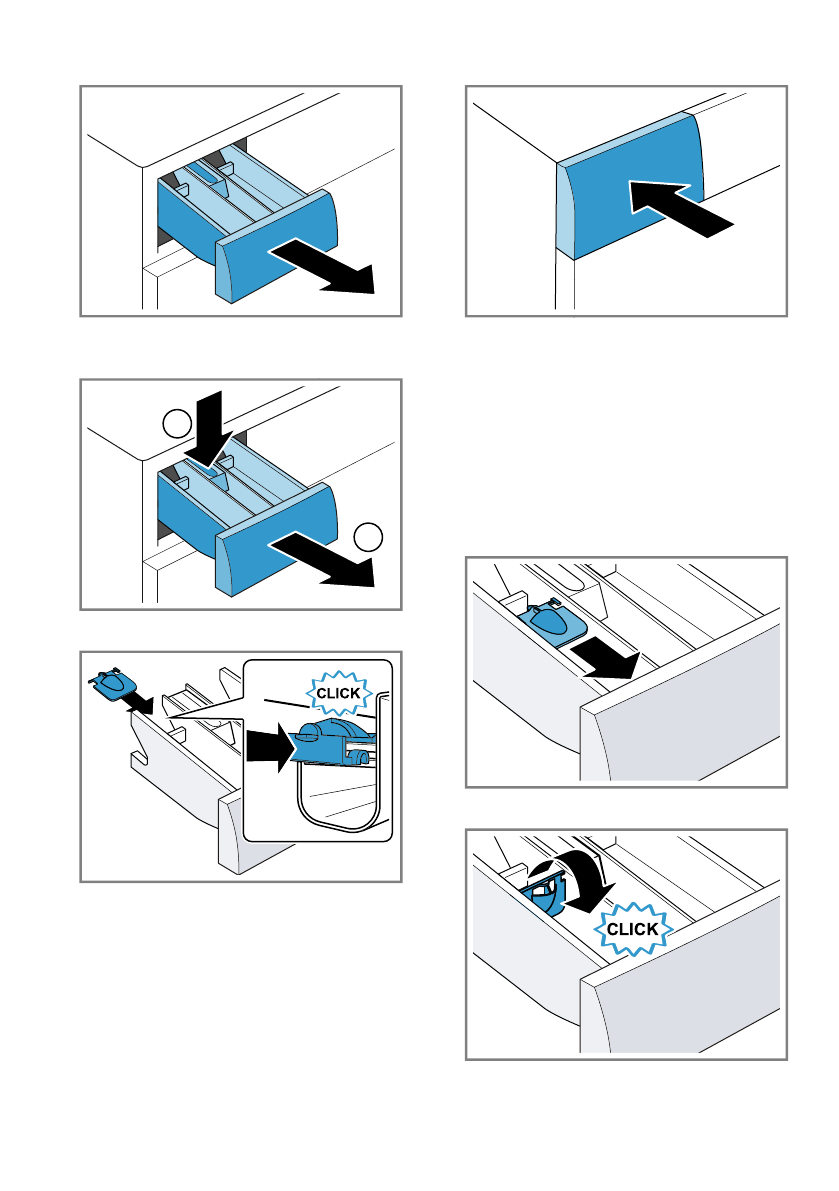 CLICK

CLICK