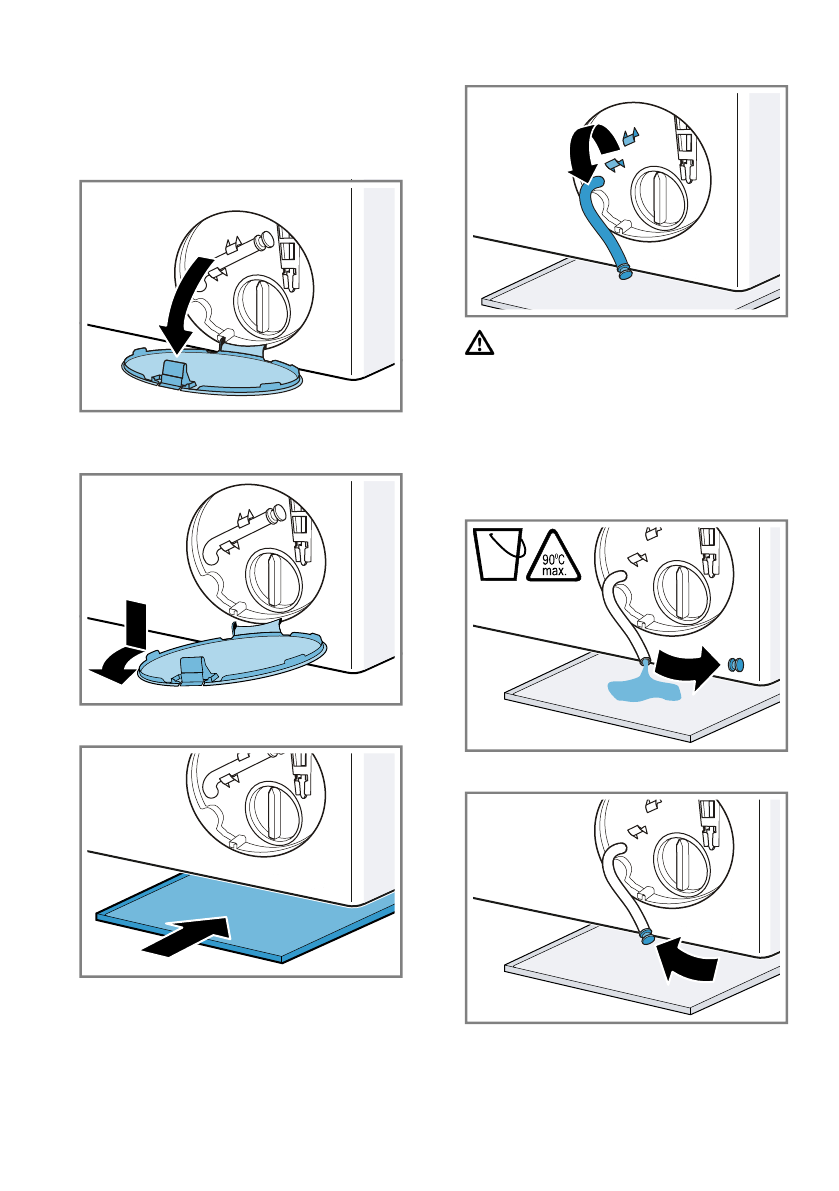 90°C max.